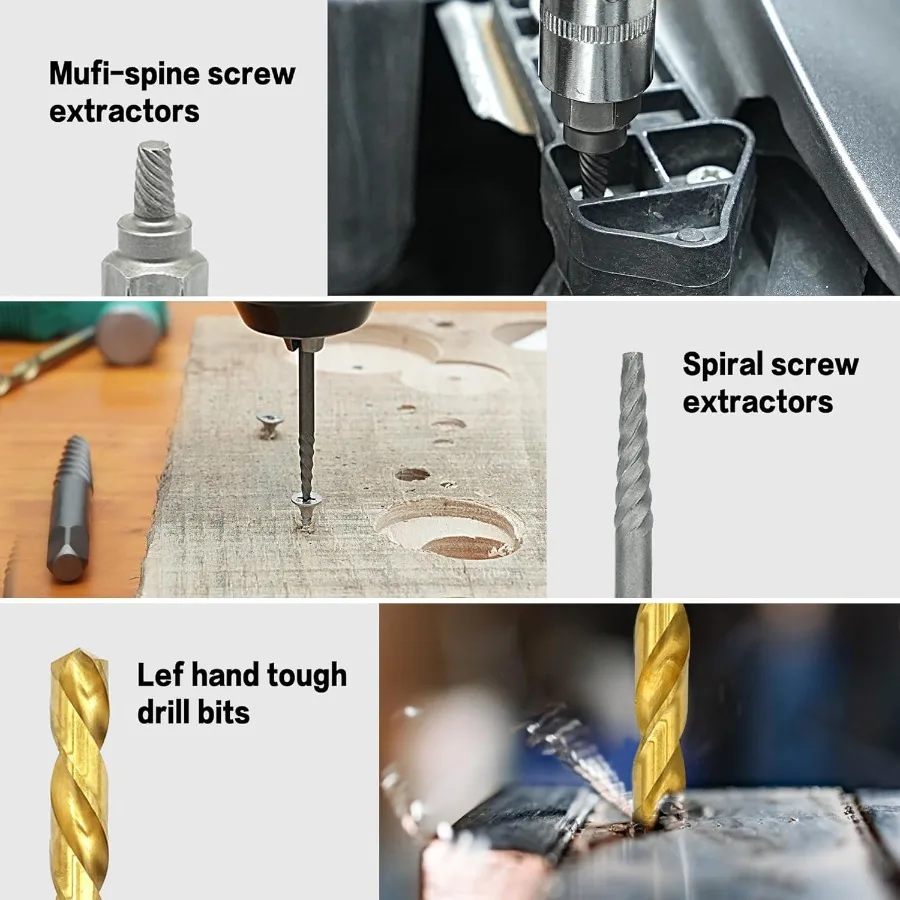 Mufi-spine screw extractors

Spiral screw extractors

Lef hand tough drill bits