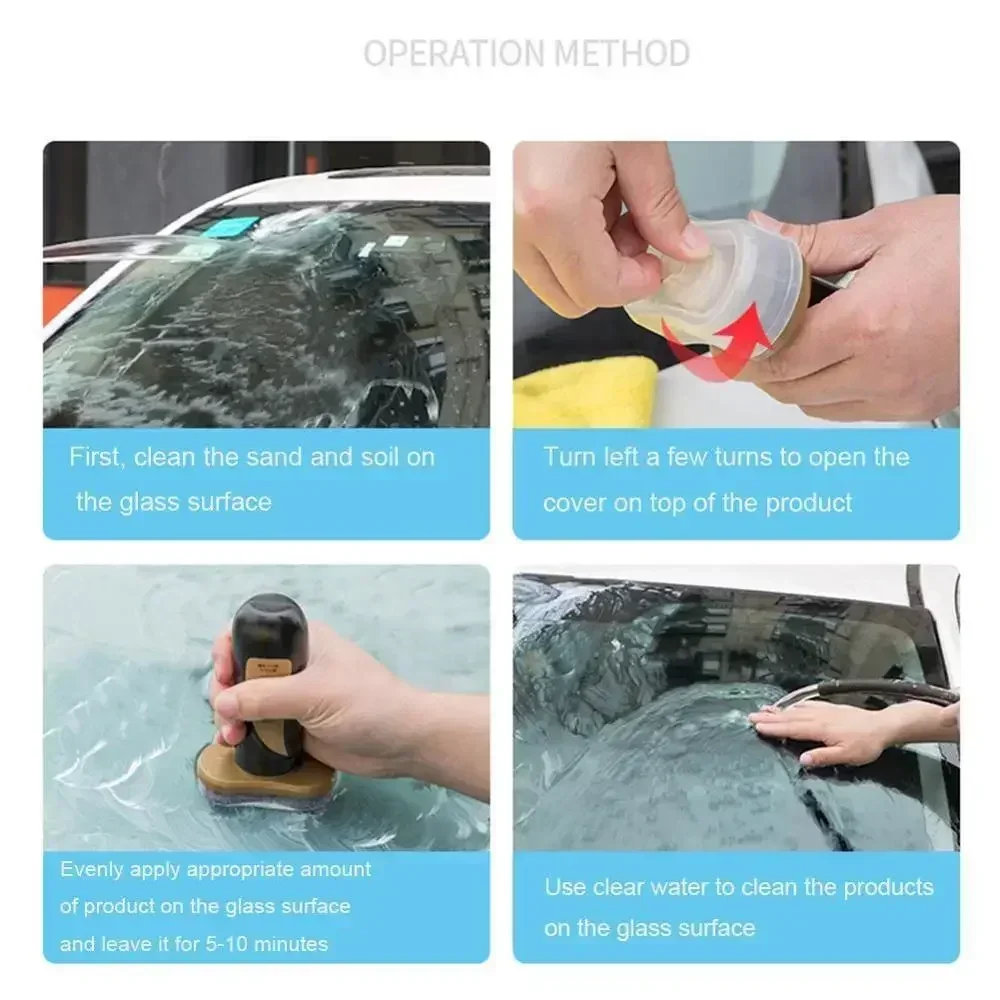 OPERATION METHOD

First, clean the sand and soil on the glass surface

Turn left a few turns to open the cover on top of the product

Evenly apply appropriate amount of product on the glass surface and leave it for 5-10 minutes

Use clear water to clean the products on the glass surface