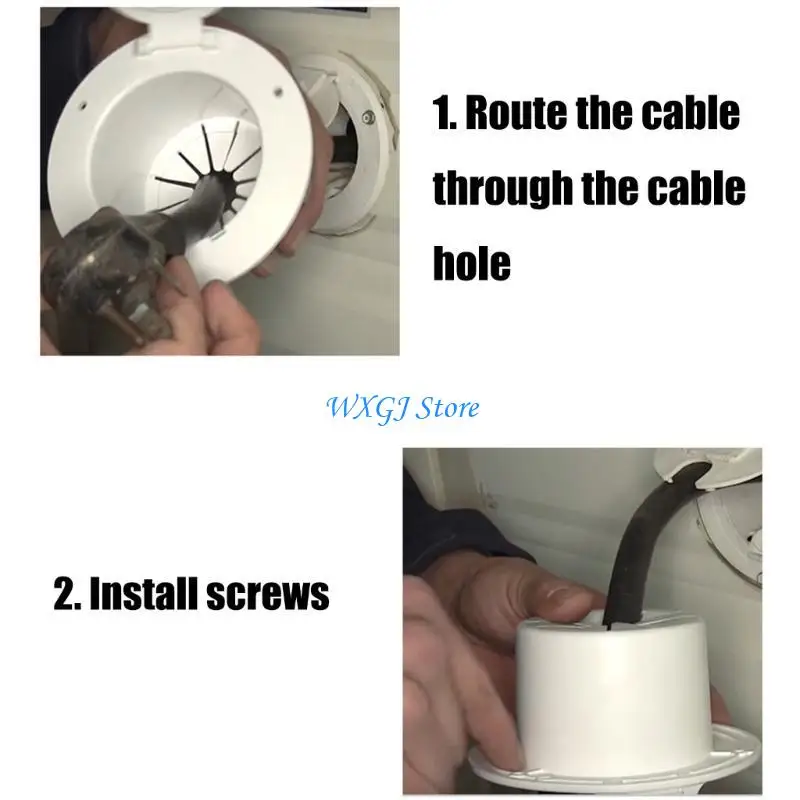 1. Route the cable through the cable hole

WXGJ Store

2. Install screws