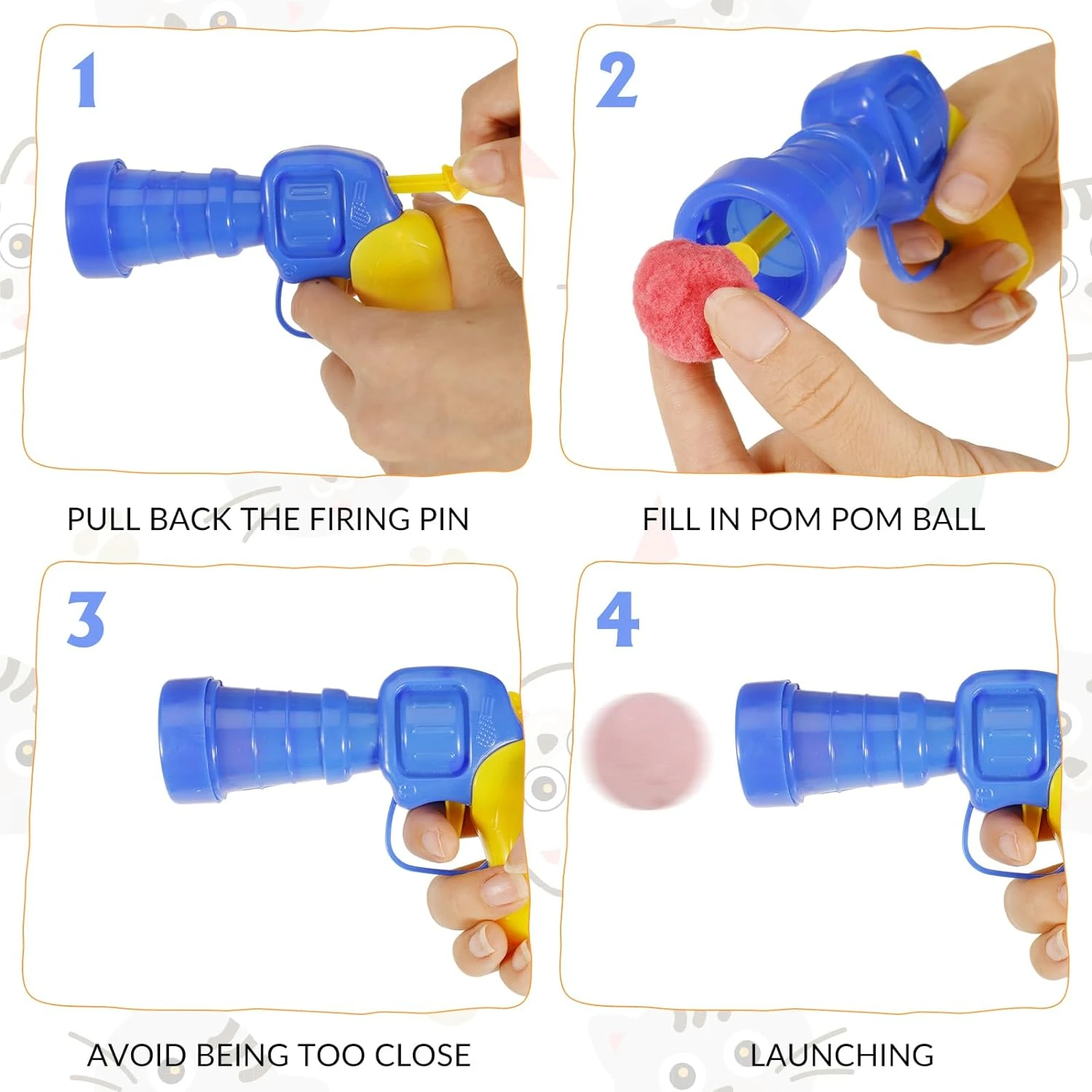 1

PULL BACK THE FIRING PIN

2

FILL IN POM POM BALL

3

AVOID BEING TOO CLOSE

4

LAUNCHING