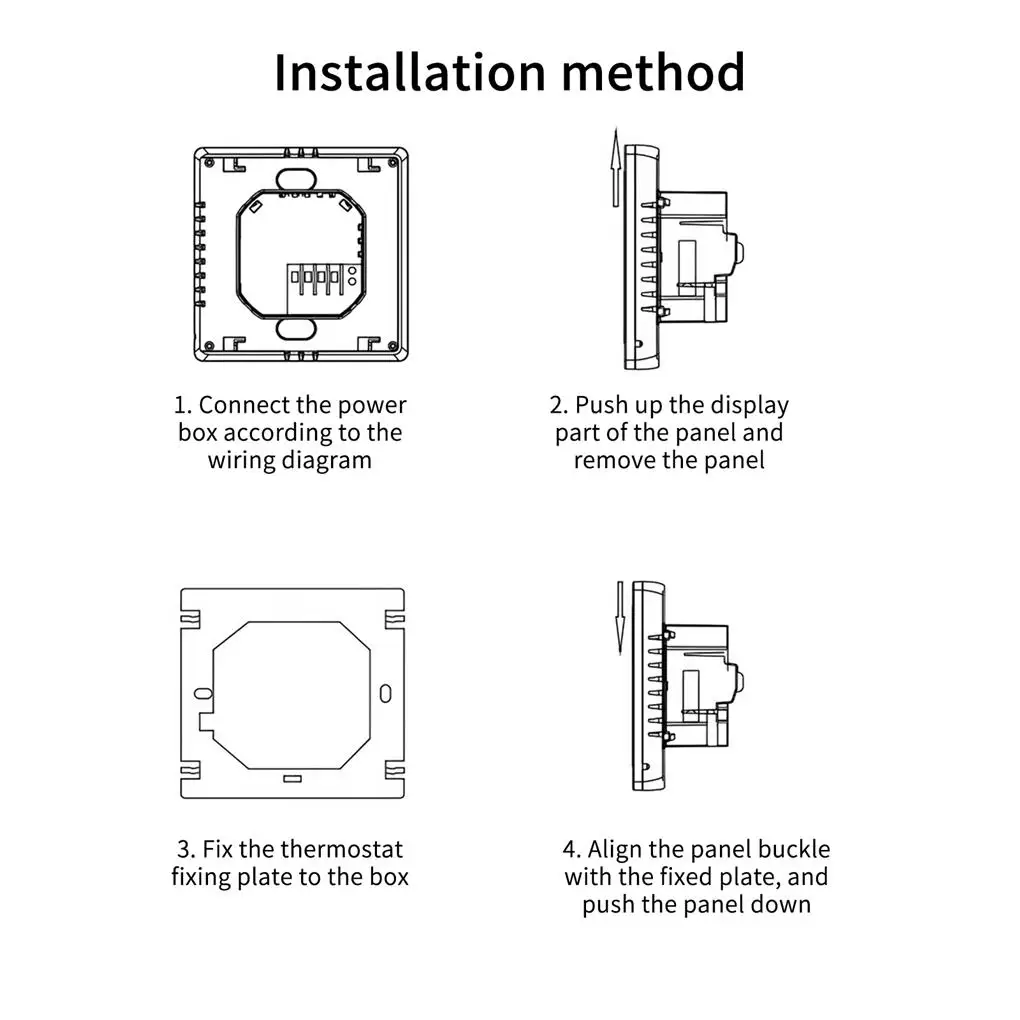 Installation method

1. Connect the power box according to the wiring diagram

2. Push up the display part of the panel and remove the panel

3. Fix the thermostat fixing plate to the box

4. Align the panel buckle with the fixed plate, and push the panel down