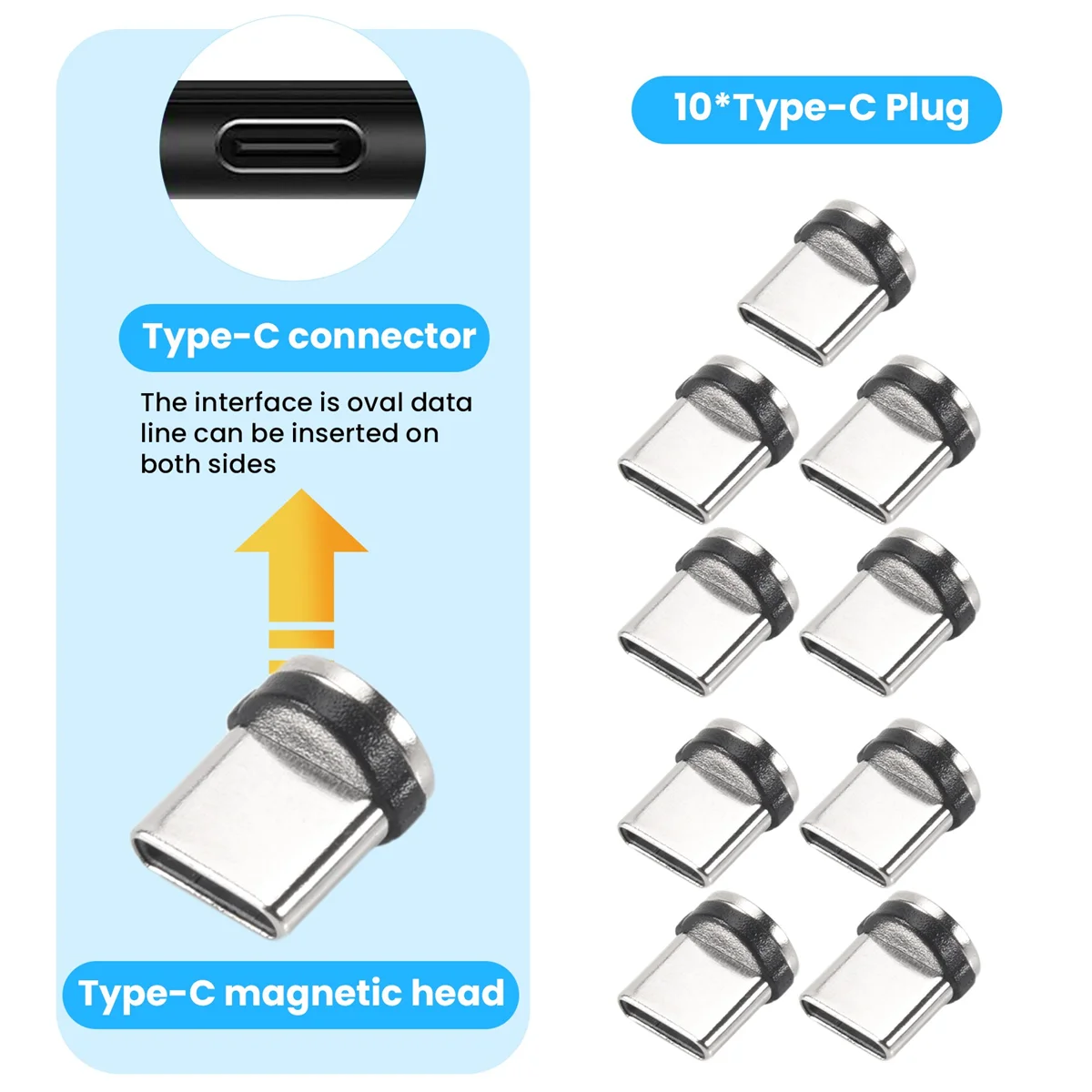 Type-C connector

The interface is oval data line can be inserted on both sides

Type-C magnetic head

10*Type-C Plug