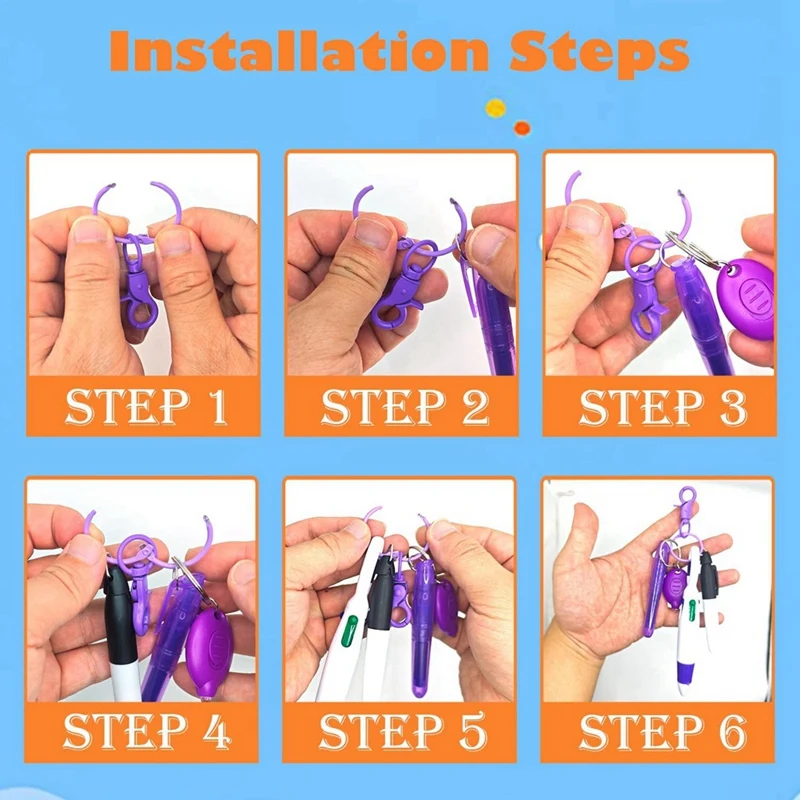 Installation Steps

STEP 1

STEP 2

STEP 3

STEP 4

STEP 5

STEP 6