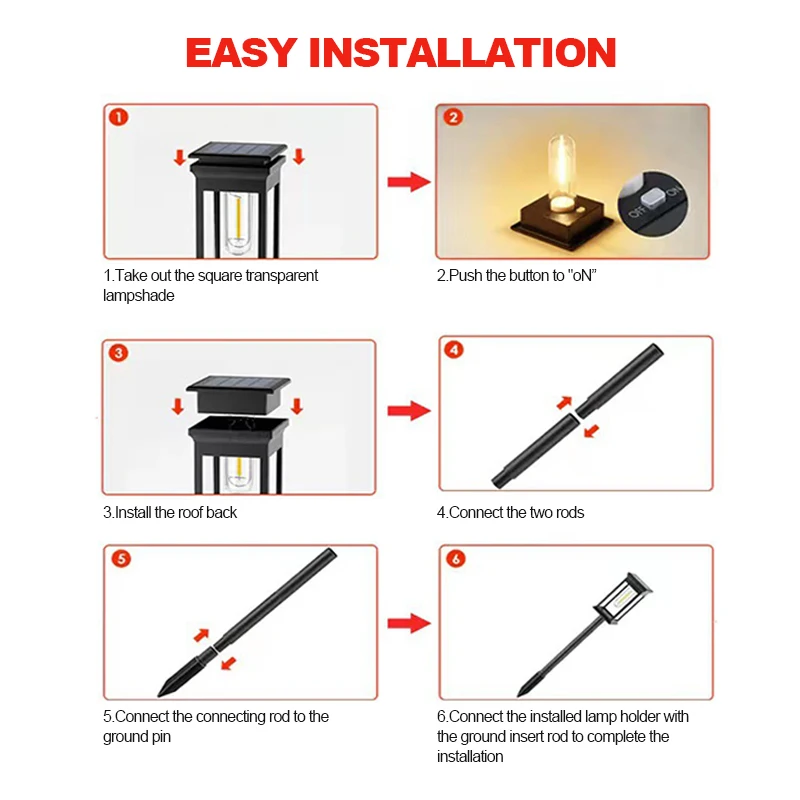 EASY INSTALLATION

1

1.Take out the square transparent lampshade

2

OFF ON

2.Push the button to "oN"

3

3.Install the roof back

4

4.Connect the two rods

5

5.Connect the connecting rod to the ground pin

6

6.Connect the installed lamp holder with the ground insert rod to complete the installation