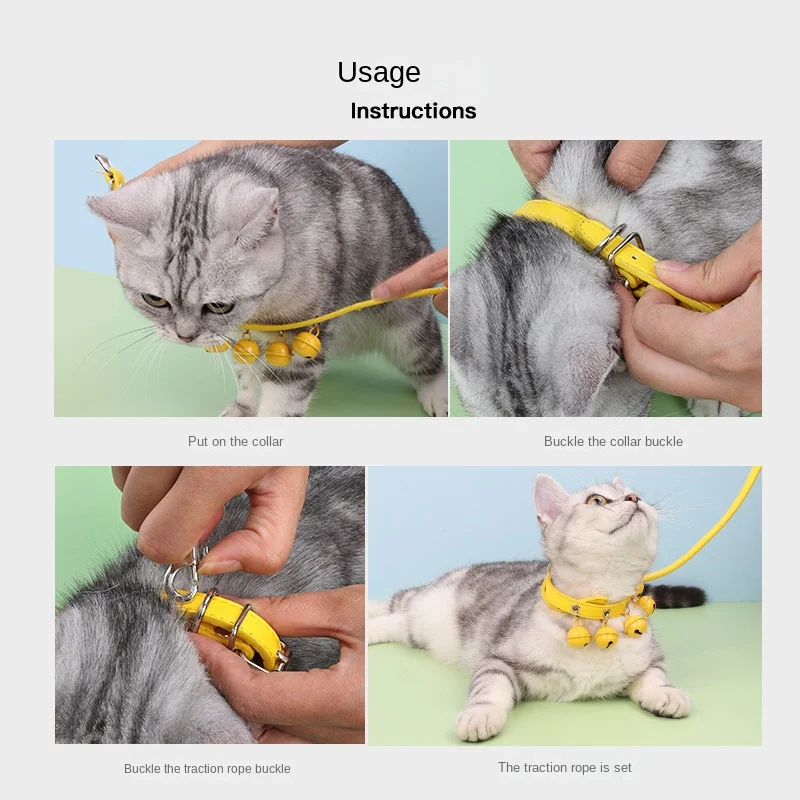 Usage
Instructions

Put on the collar

Buckle the collar buckle

Buckle the traction rope buckle

The traction rope is set