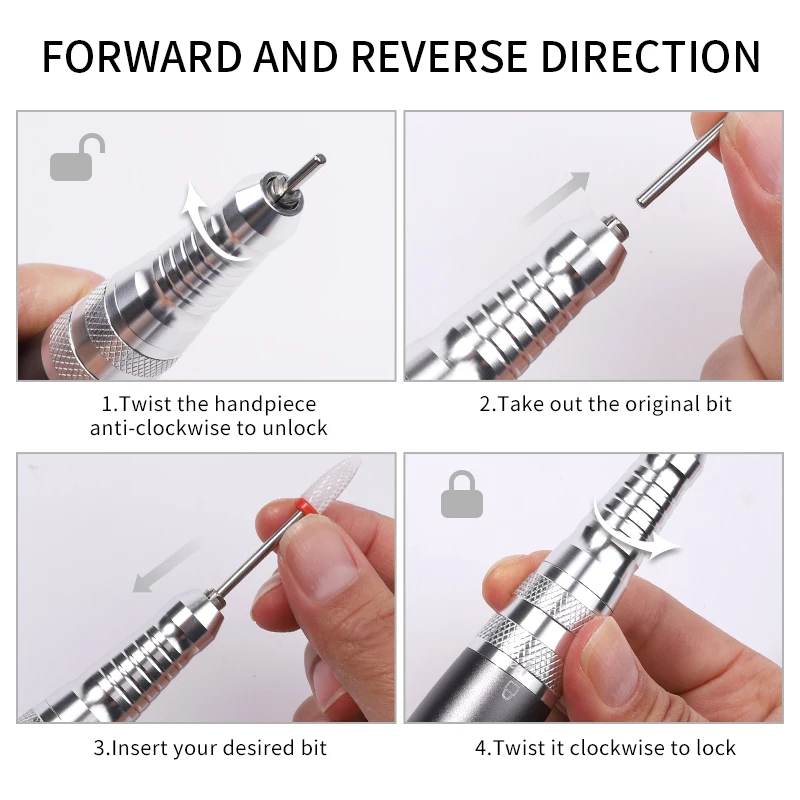 FORWARD AND REVERSE DIRECTION

1.Twist the handpiece anti-clockwise to unlock

2.Take out the original bit

3.Insert your desired bit

4.Twist it clockwise to lock