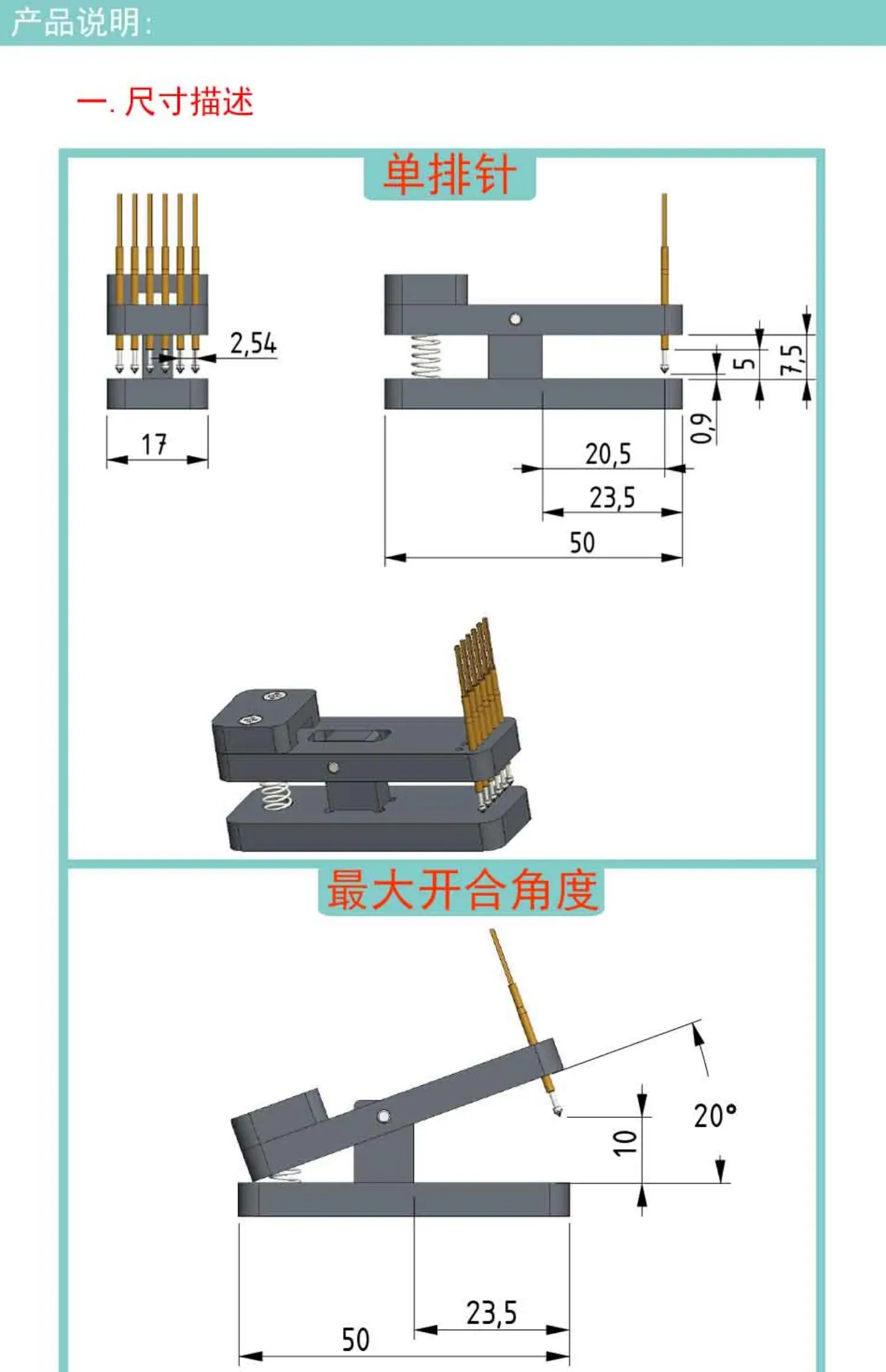 产品说明:

一. 尺寸描述

单排针

2,54

17

5

7,5

0,9

20,5

23,5

50

最大开合角度

20°

10

23,5

50