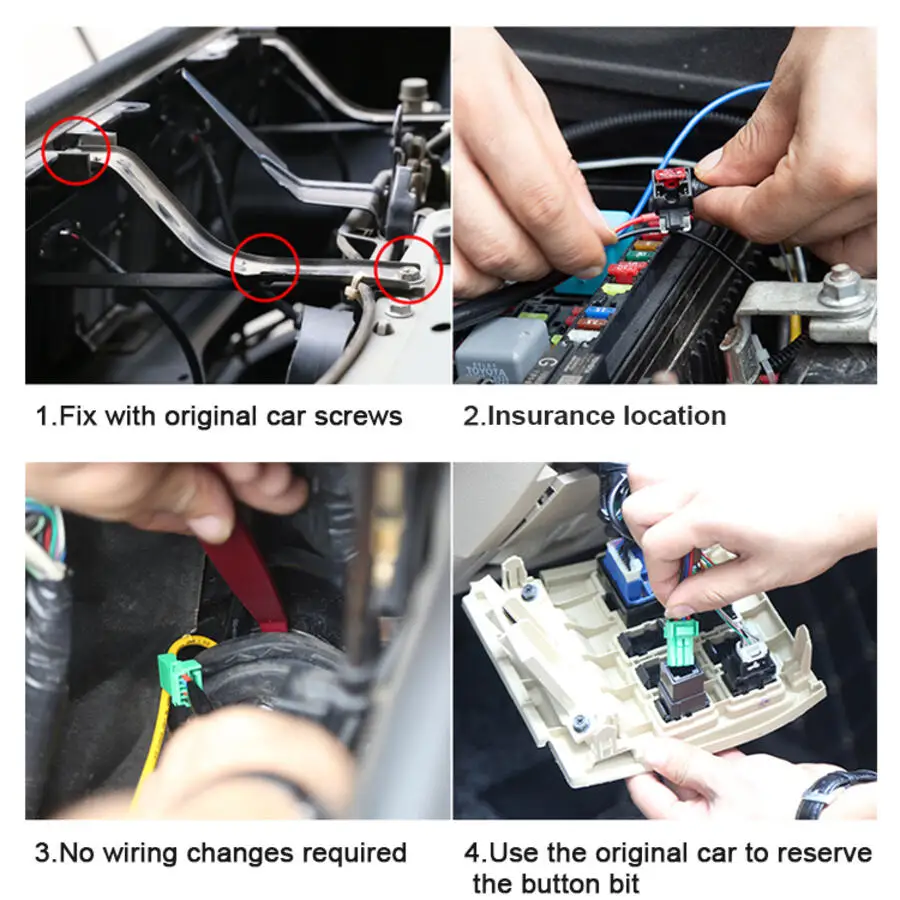 TOYOTA

1.Fix with original car screws

2.Insurance location

3.No wiring changes required

4.Use the original car to reserve the button bit