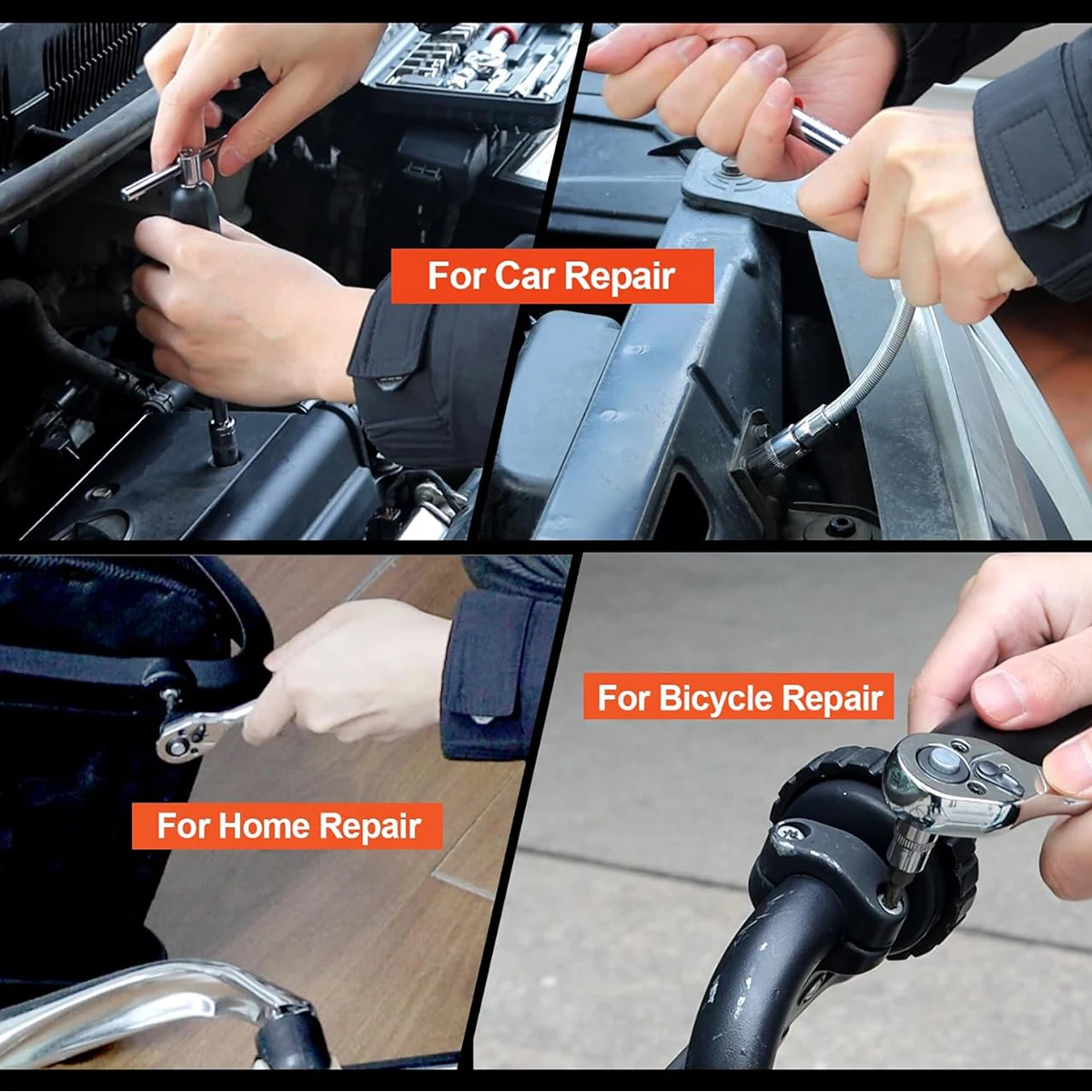 For Car Repair

For Bicycle Repair

For Home Repair