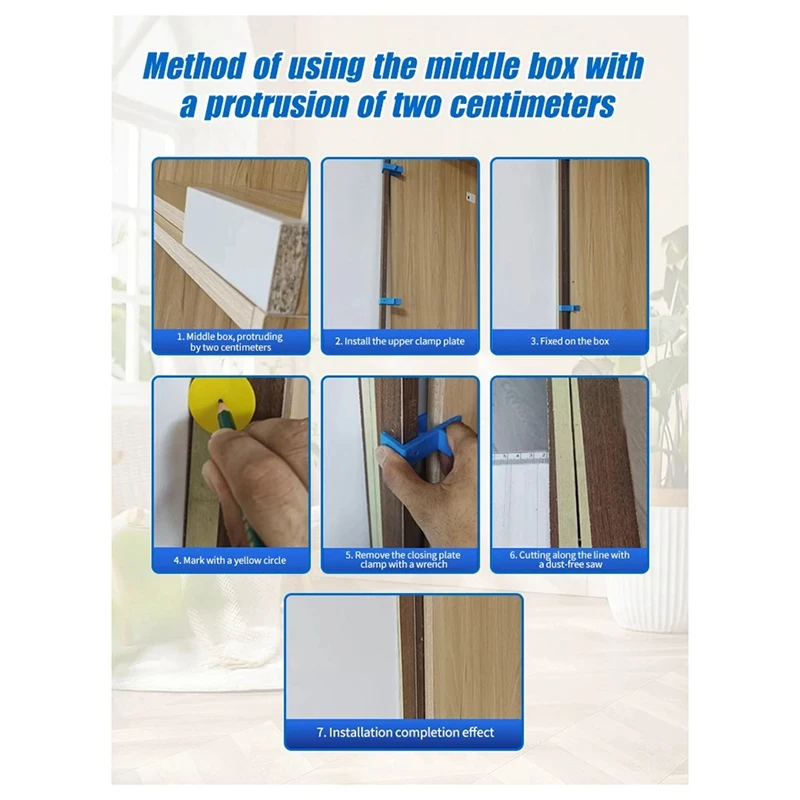 Method of using the middle box with a protrusion of two centimeters

1. Middle box, protruding by two centimeters

2. Install the upper clamp plate

3. Fixed on the box

4. Mark with a yellow circle

5. Remove the closing plate clamp with a wrench

6. Cutting along the line with a dust-free saw

7. Installation completion effect