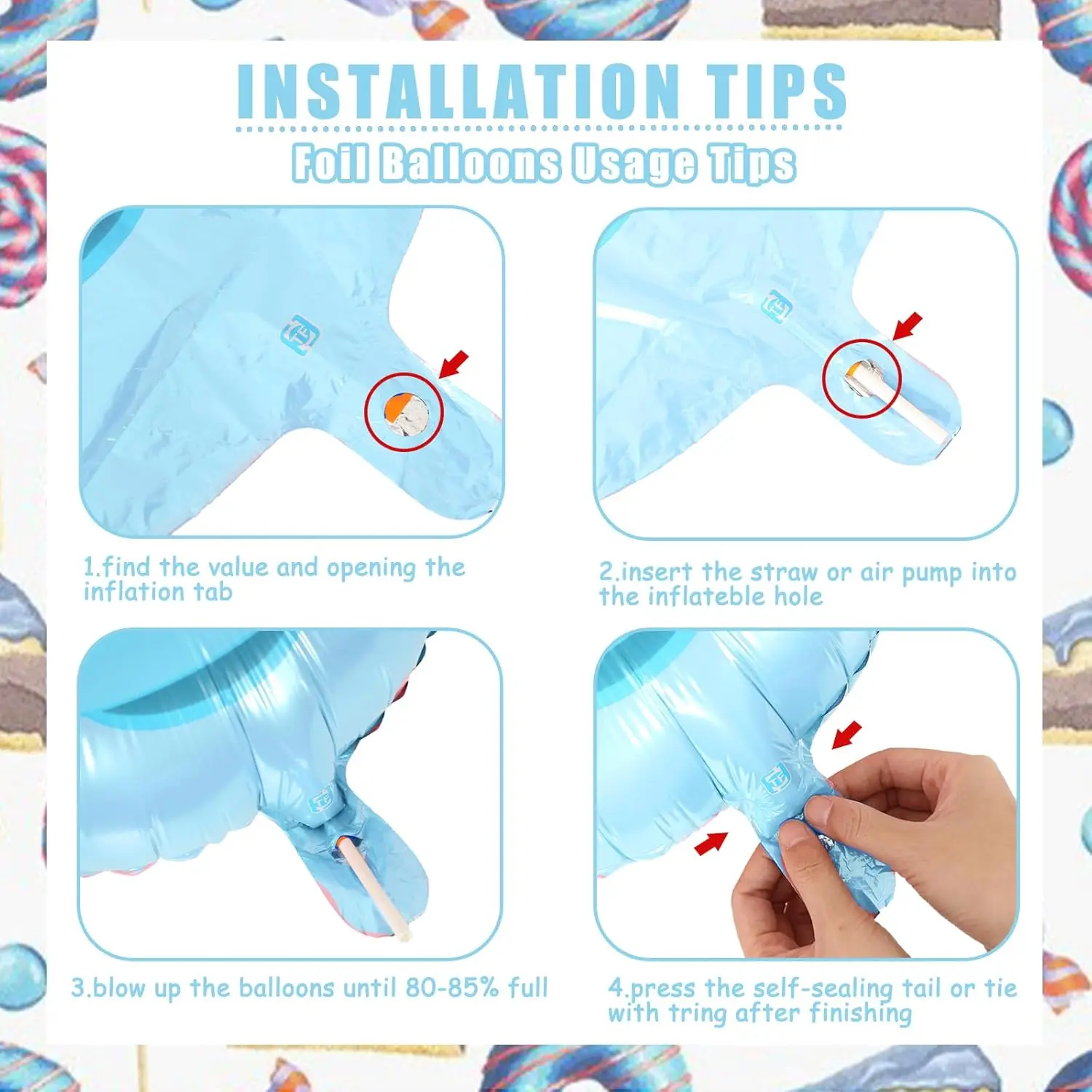 INSTALLATION TIPS

Foil Balloons Usage Tips

1.find the value and opening the inflation tab

2.insert the straw or air pump into the inflateble hole

3.blow up the balloons until 80-85% full

4.press the self-sealing tail or tie with tring after finishing