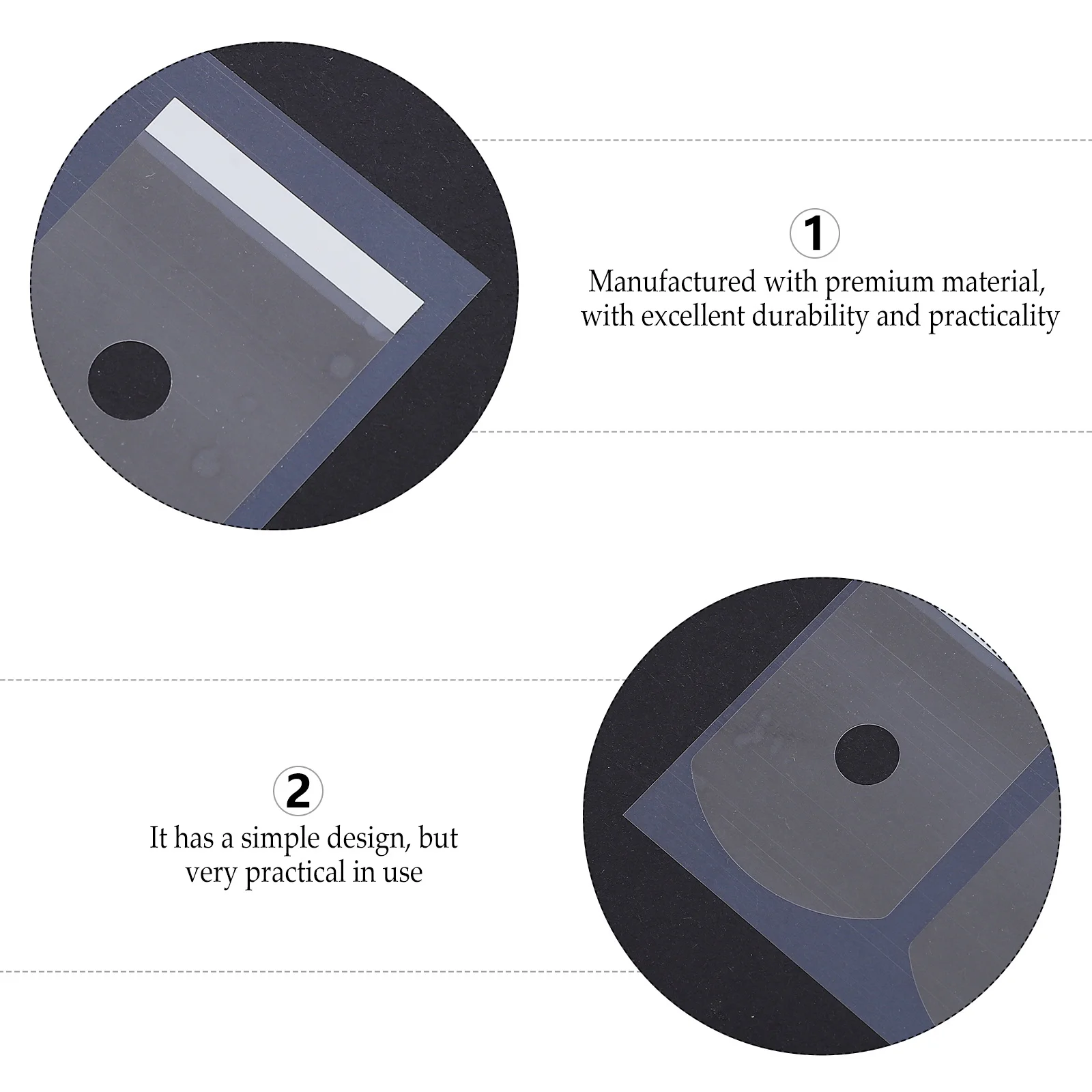 1
Manufactured with premium material, with excellent durability and practicality

2
It has a simple design, but very practical in use