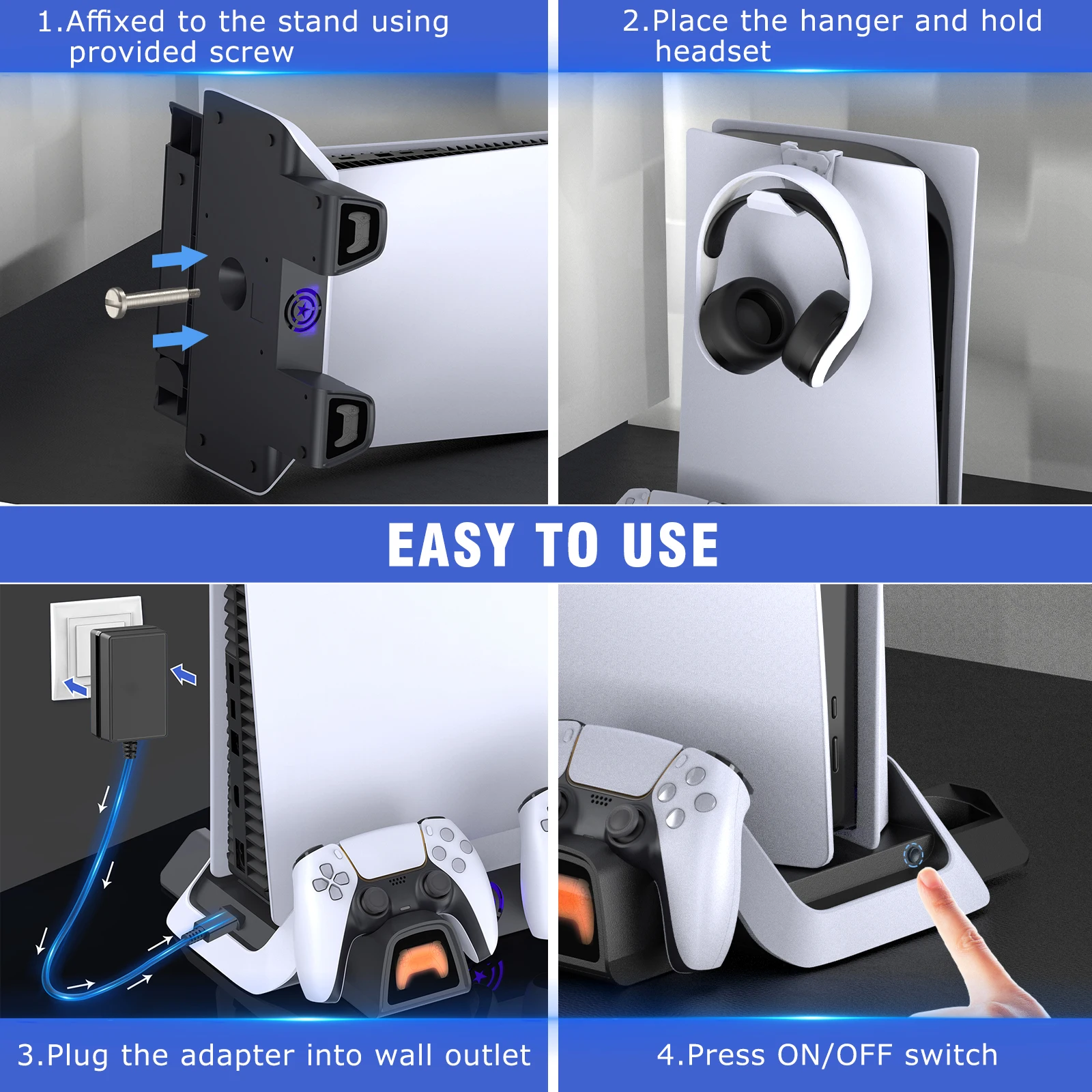 1.Affixed to the stand using provided screw

2.Place the hanger and hold headset

EASY TO USE

3.Plug the adapter into wall outlet

4.Press ON/OFF switch