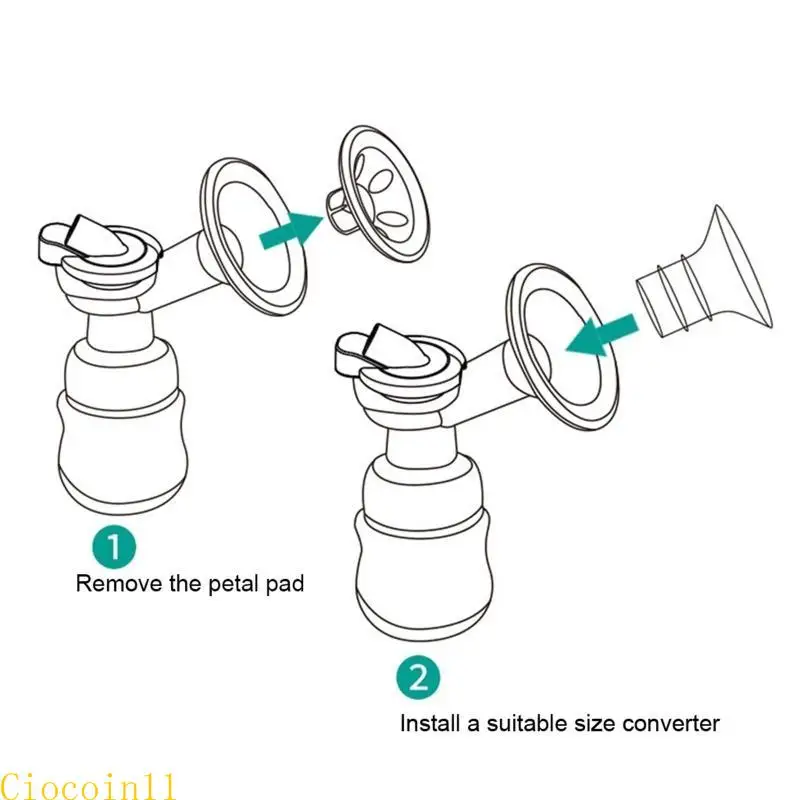 1
Remove the petal pad

2
Install a suitable size converter

Ciocoin11