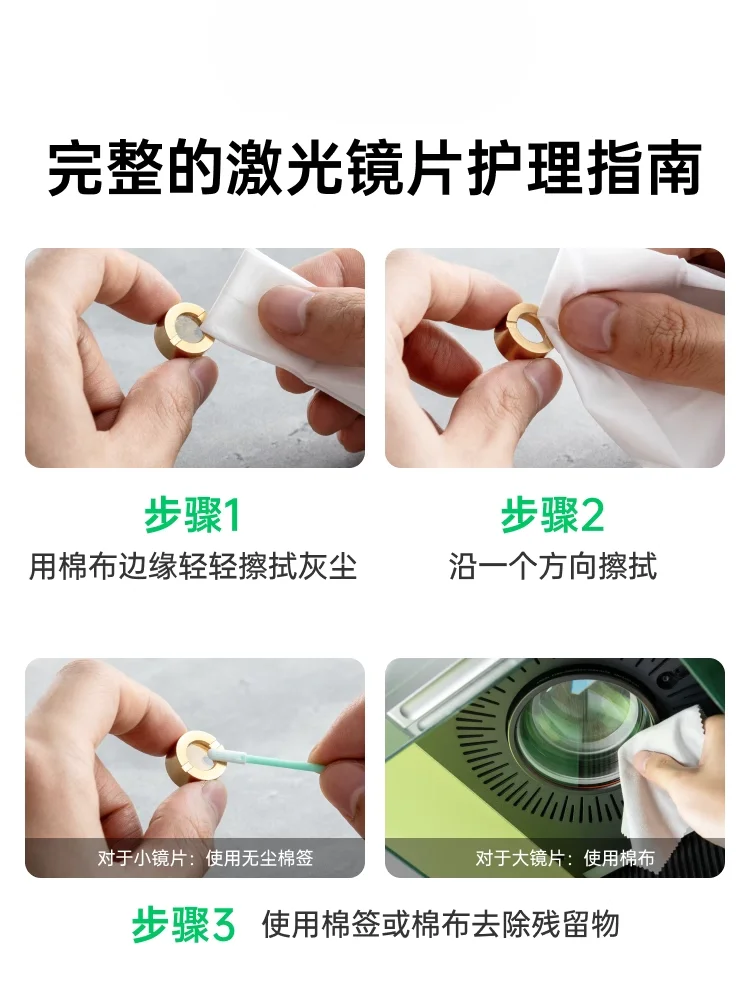 完整的激光镜片护理指南

步骤1
用棉布边缘轻轻擦拭灰尘

步骤2
沿一个方向擦拭

对于小镜片：使用无尘棉签

对于大镜片：使用棉布

步骤3 使用棉签或棉布去除残留物