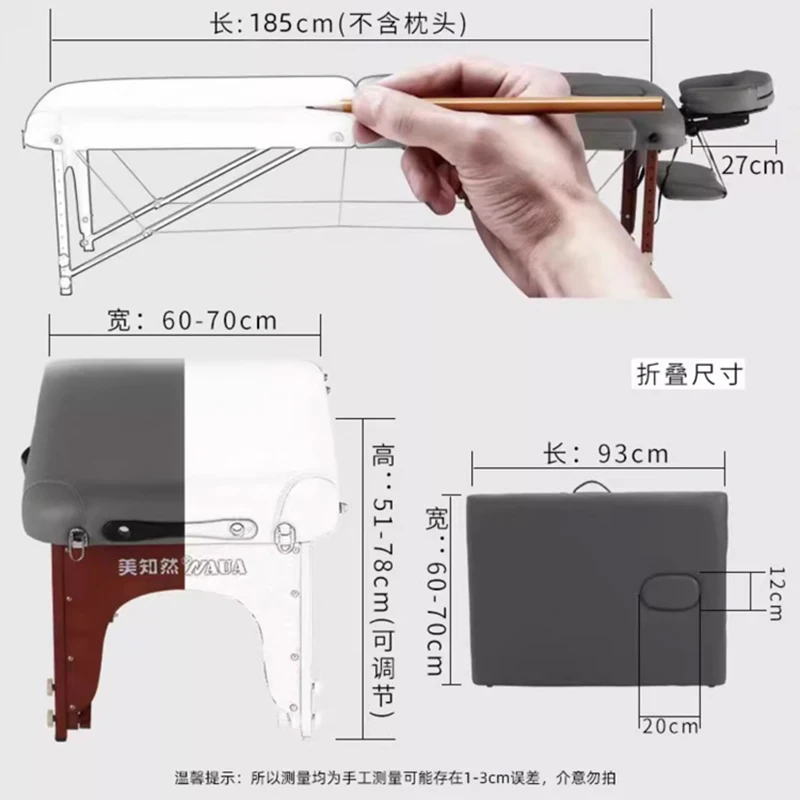 长: 185cm(不含枕头)

27cm

宽: 60-70cm

折叠尺寸

高: 51-78cm(可调节)

美知然 WAUA

长: 93cm

宽: 60-70cm

12cm

20cm

温馨提示: 所以测量均为手工测量可能存在1-3cm误差, 介意勿拍