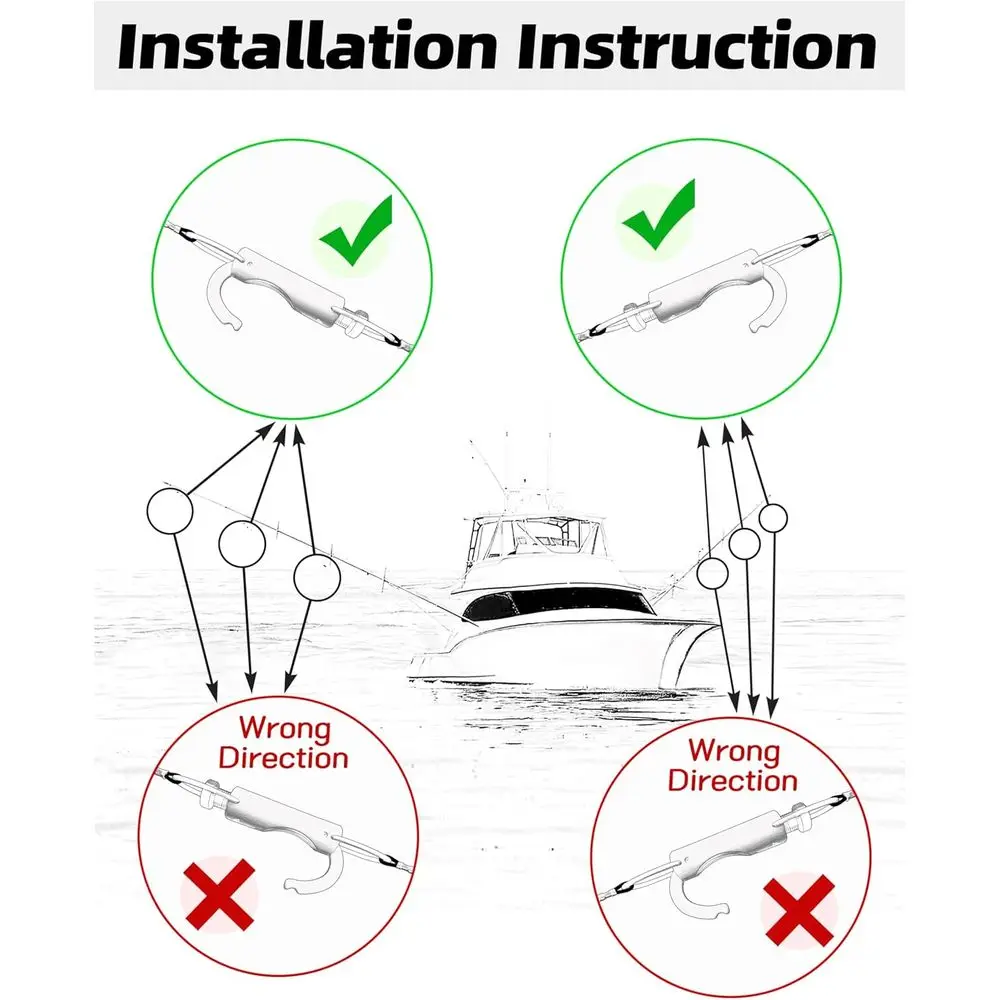 Installation Instruction

Wrong Direction

Wrong Direction