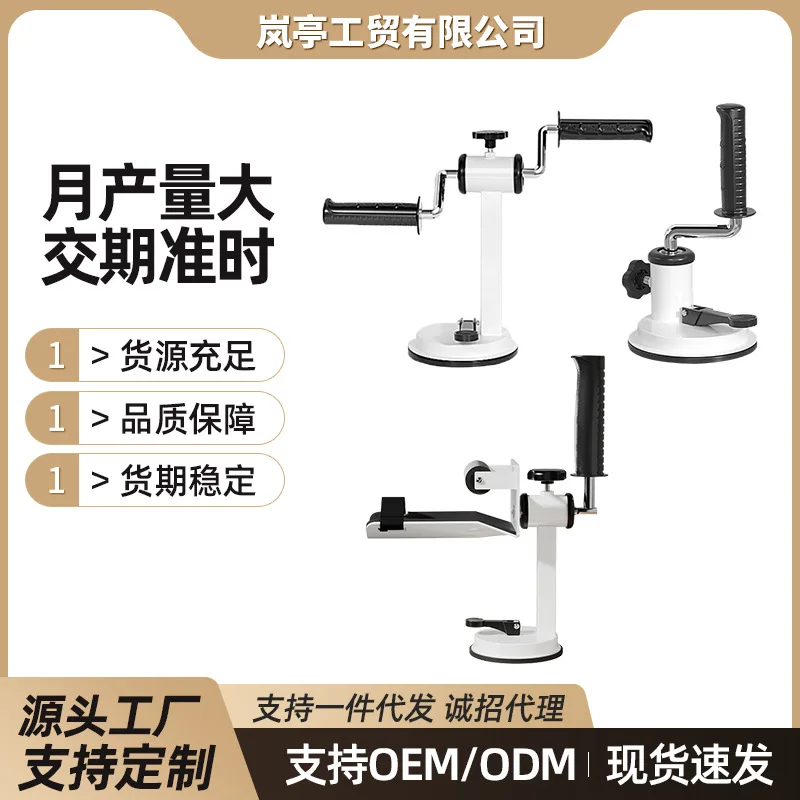 岚亭工贸有限公司

月产量大
交期准时

1 > 货源充足

1 > 品质保障

1 > 货期稳定

源头工厂
支持定制

支持一件代发 诚招代理

支持OEM/ODM | 现货速发