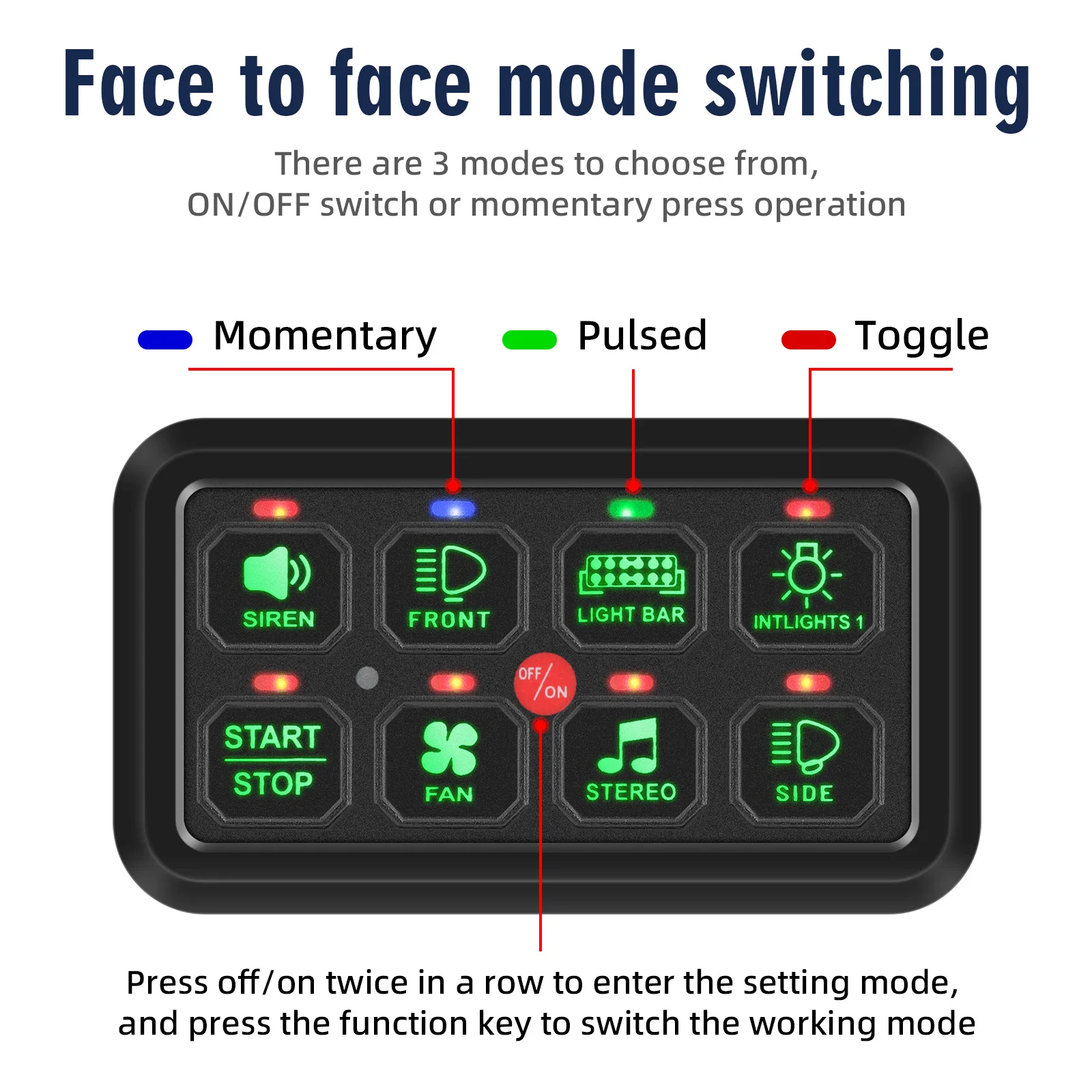 Face to face mode switching

There are 3 modes to choose from,
ON/OFF switch or momentary press operation

Momentary Pulsed Toggle

SIREN FRONT LIGHT BAR INTLIGHTS 1

OFF/ON

START
STOP FAN STEREO SIDE

Press off/on twice in a row to enter the setting mode,
and press the function key to switch the working mode