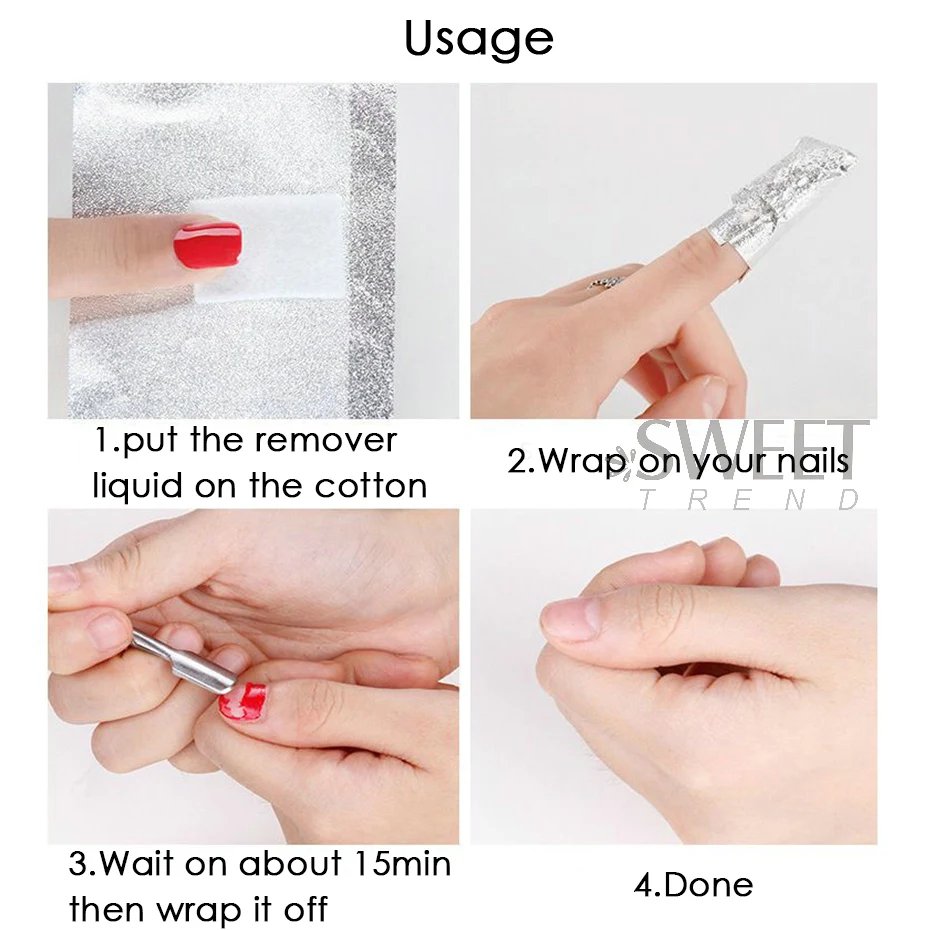 Usage

1.put the remover liquid on the cotton

2.Wrap on your nails

SWEET
TREND

3.Wait on about 15min then wrap it off

4.Done