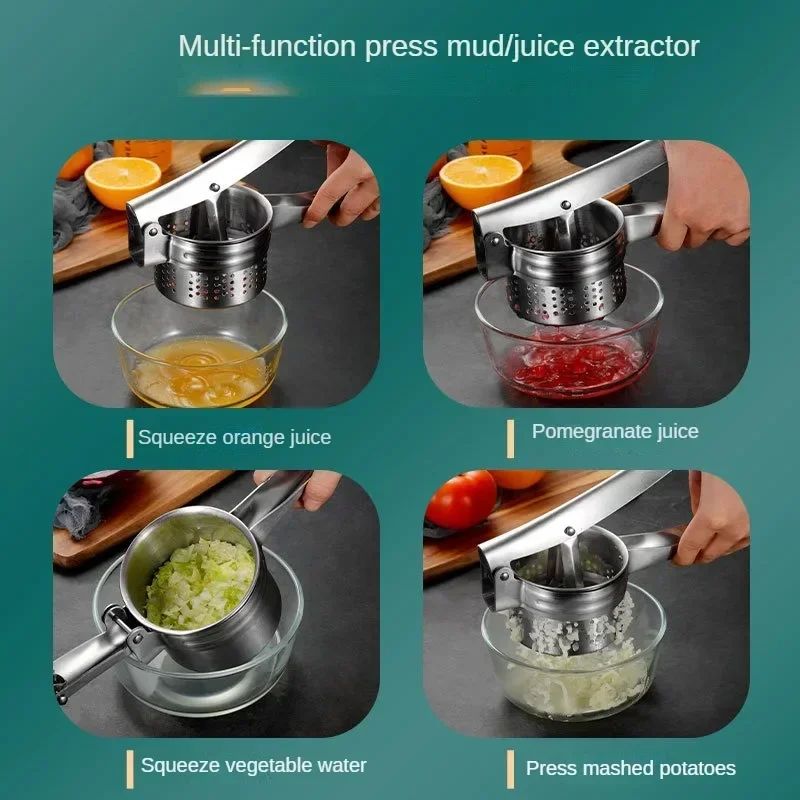 Multi-function press mud/juice extractor

Squeeze orange juice

Pomegranate juice

Squeeze vegetable water

Press mashed potatoes