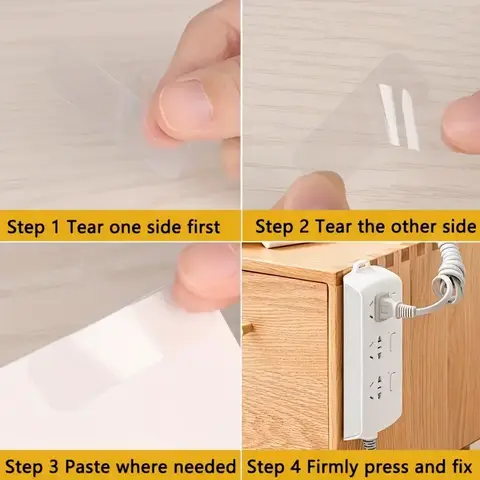 Step 1 Tear one side first

Step 2 Tear the other side

Step 3 Paste where needed

Step 4 Firmly press and fix