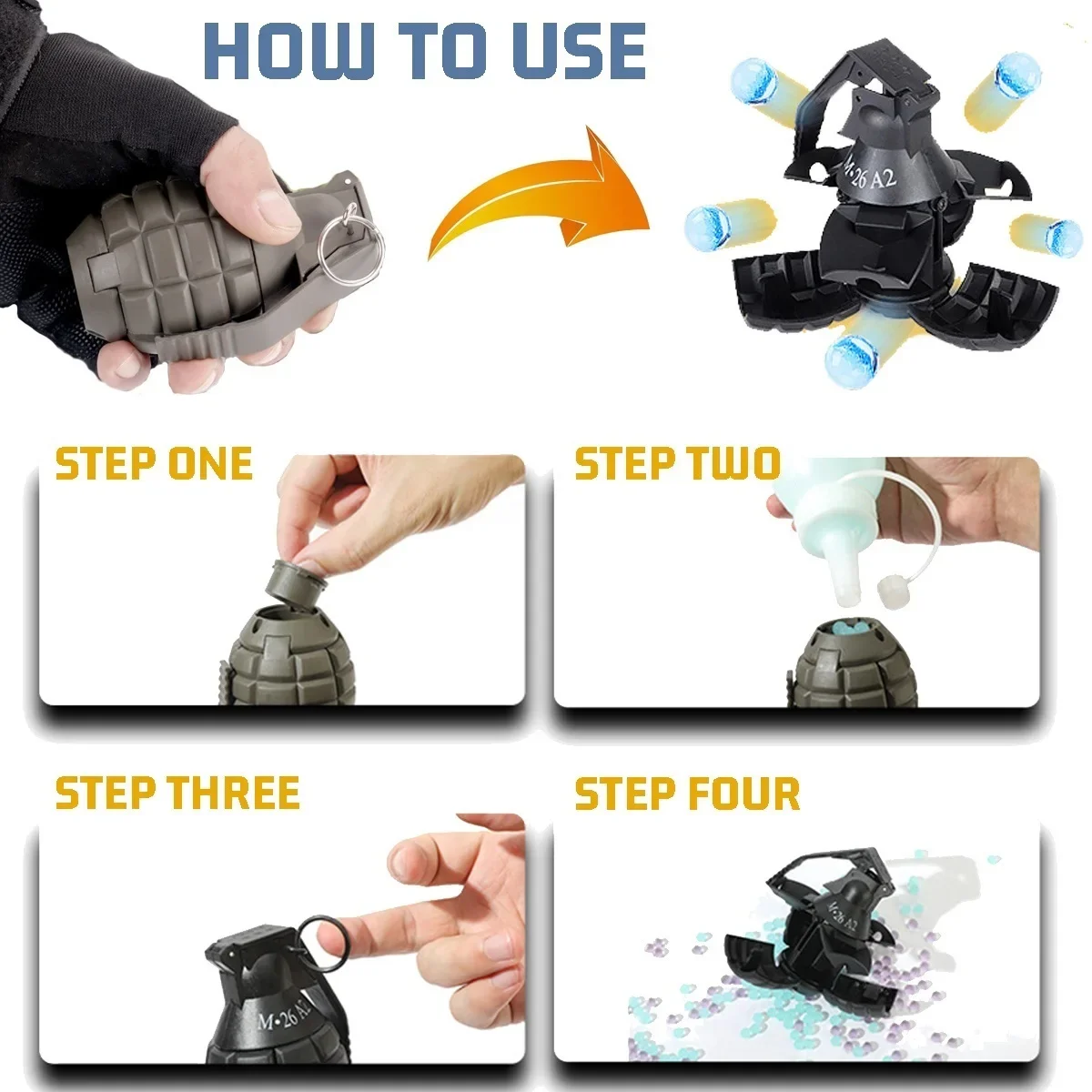 HOW TO USE

M•26 A2

STEP ONE

STEP TWO

STEP THREE

M•26 A2

STEP FOUR

M•26 A2