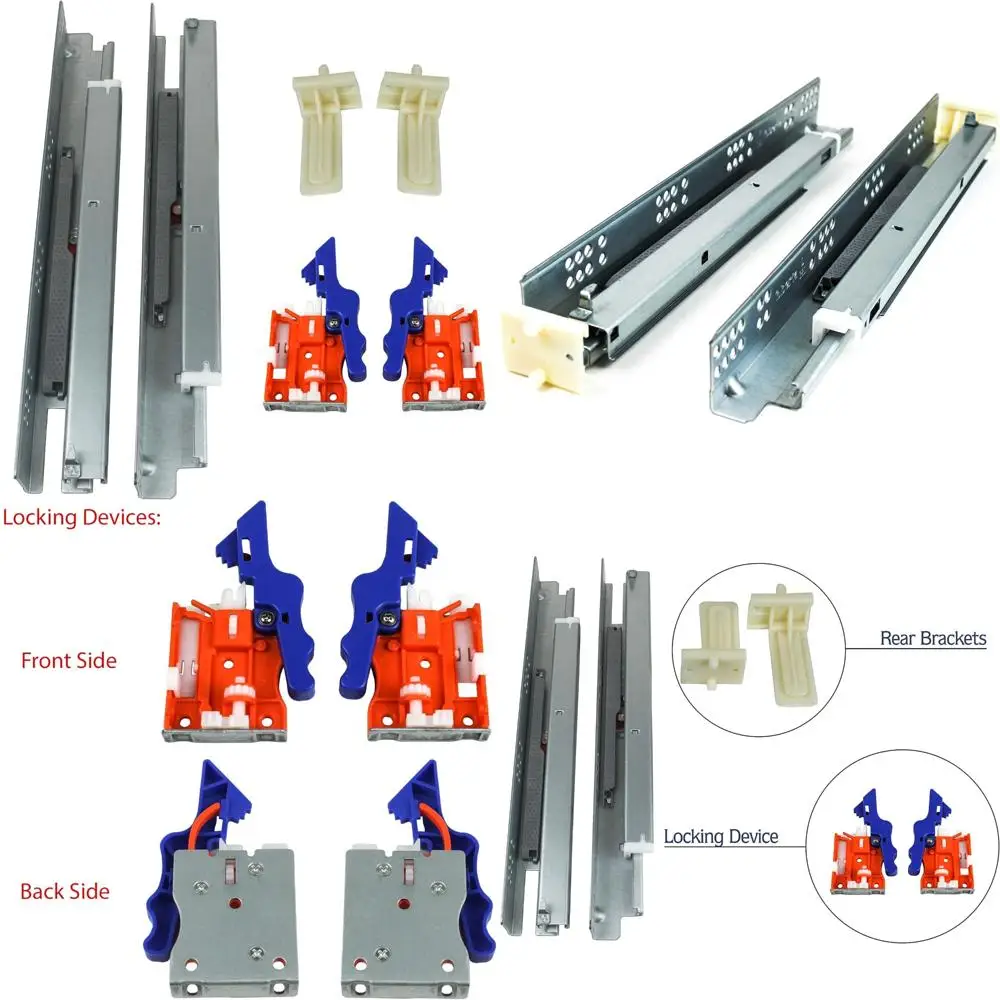 Locking Devices:

Front Side

Back Side

Rear Brackets

Locking Device