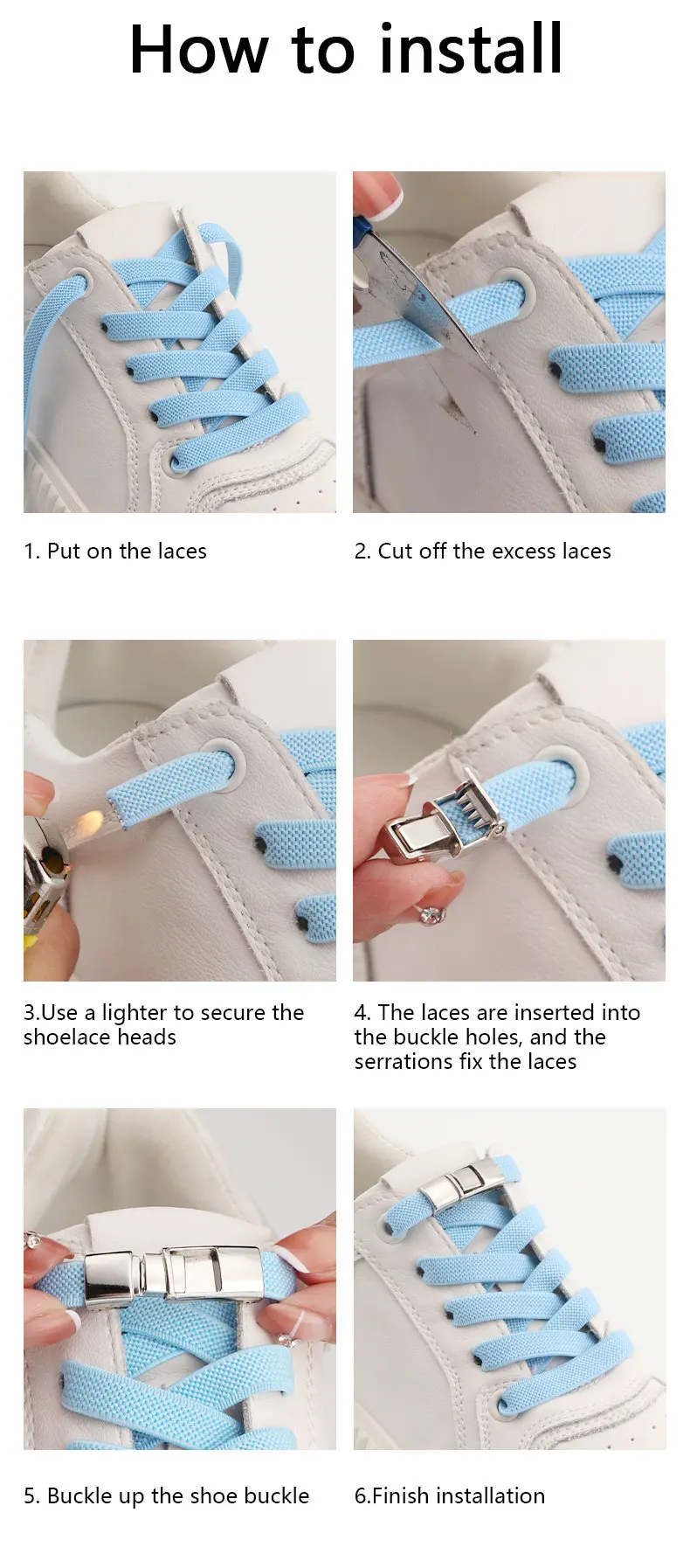 How to install

1. Put on the laces

2. Cut off the excess laces

3.Use a lighter to secure the shoelace heads

4. The laces are inserted into the buckle holes, and the serrations fix the laces

5. Buckle up the shoe buckle

6.Finish installation