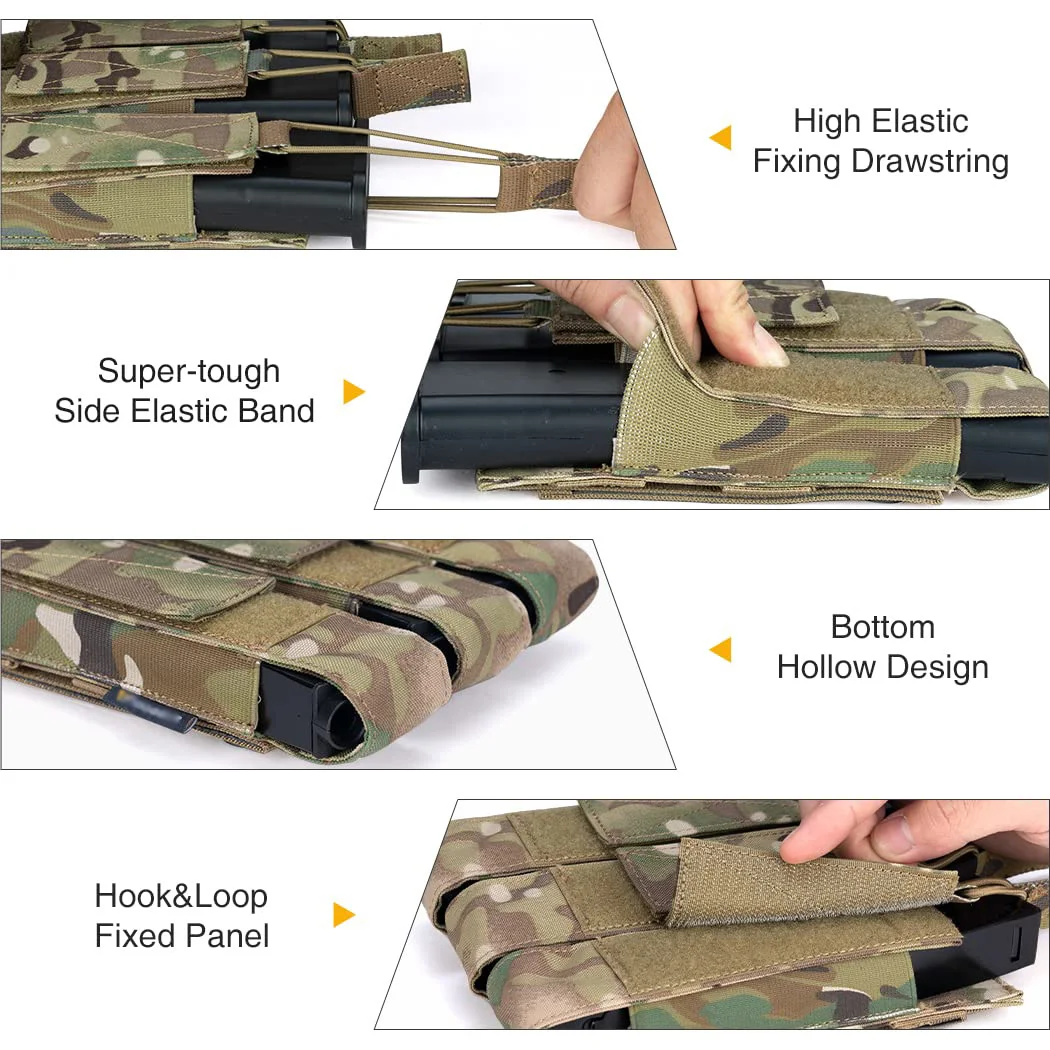 High Elastic
Fixing Drawstring

Super-tough
Side Elastic Band

Bottom
Hollow Design

Hook&Loop
Fixed Panel