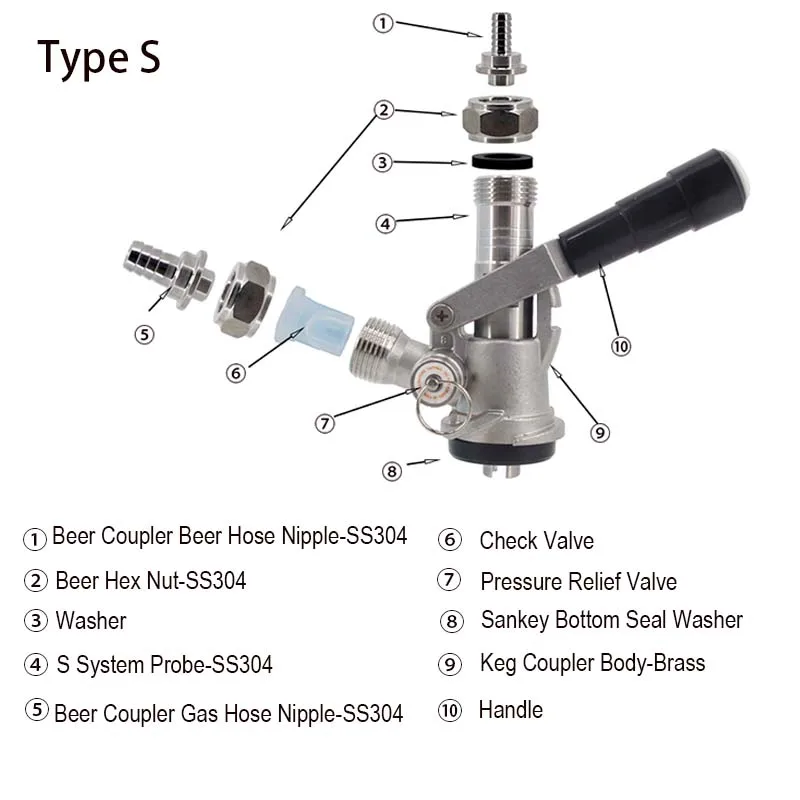 Type S

①
②
③
④
⑤
⑥
⑦
⑧
⑨
⑩

① Beer Coupler Beer Hose Nipple-SS304
② Beer Hex Nut-SS304
③ Washer
④ S System Probe-SS304
⑤ Beer Coupler Gas Hose Nipple-SS304

⑥ Check Valve
⑦ Pressure Relief Valve
⑧ Sankey Bottom Seal Washer
⑨ Keg Coupler Body-Brass
⑩ Handle