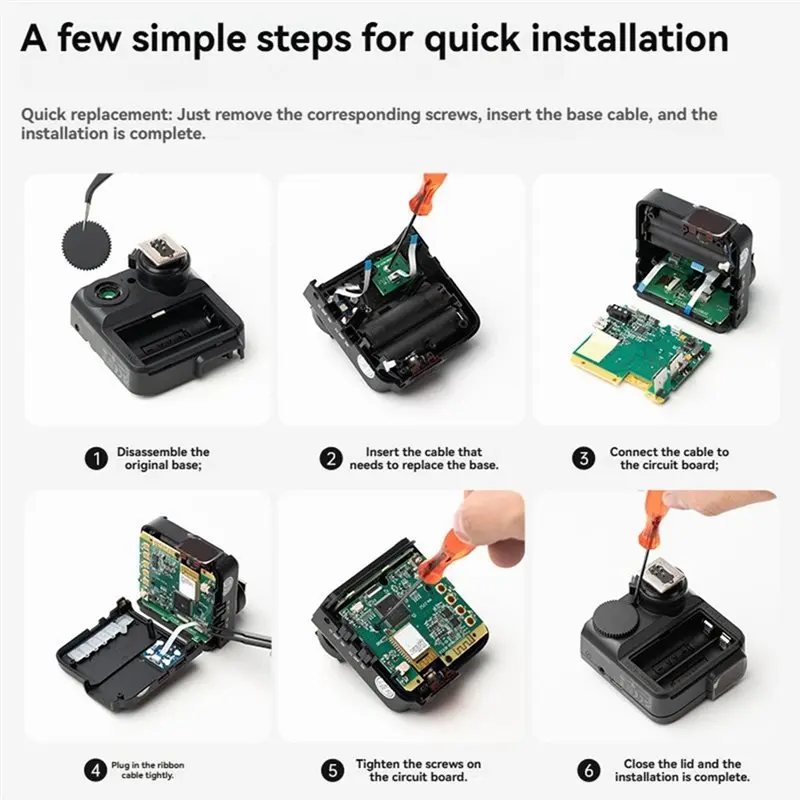 A few simple steps for quick installation

Quick replacement: Just remove the corresponding screws, insert the base cable, and the installation is complete.

1 Disassemble the original base;

2 Insert the cable that needs to replace the base.

3 Connect the cable to the circuit board;

4 Plug in the ribbon cable tightly.

5 Tighten the screws on the circuit board.

6 Close the lid and the installation is complete.