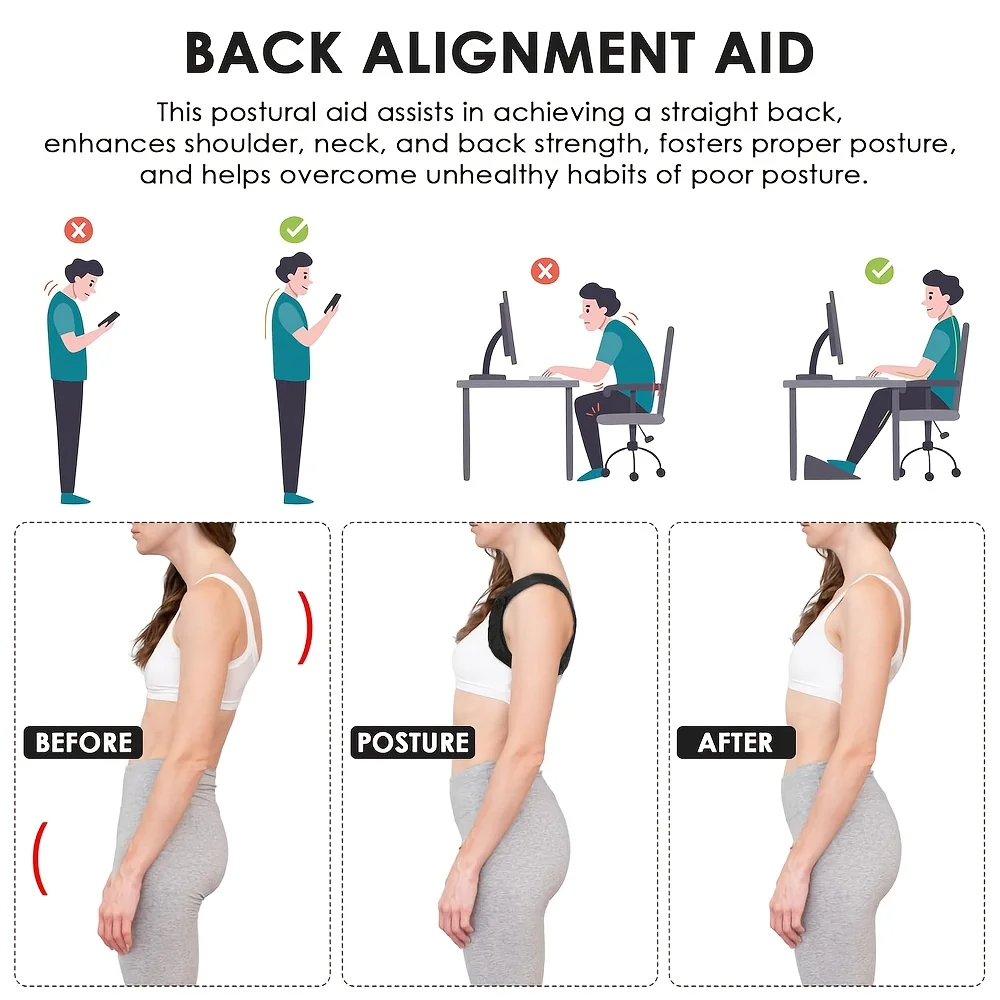 BACK ALIGNMENT AID

This postural aid assists in achieving a straight back, enhances shoulder, neck, and back strength, fosters proper posture, and helps overcome unhealthy habits of poor posture.

BEFORE

POSTURE

AFTER