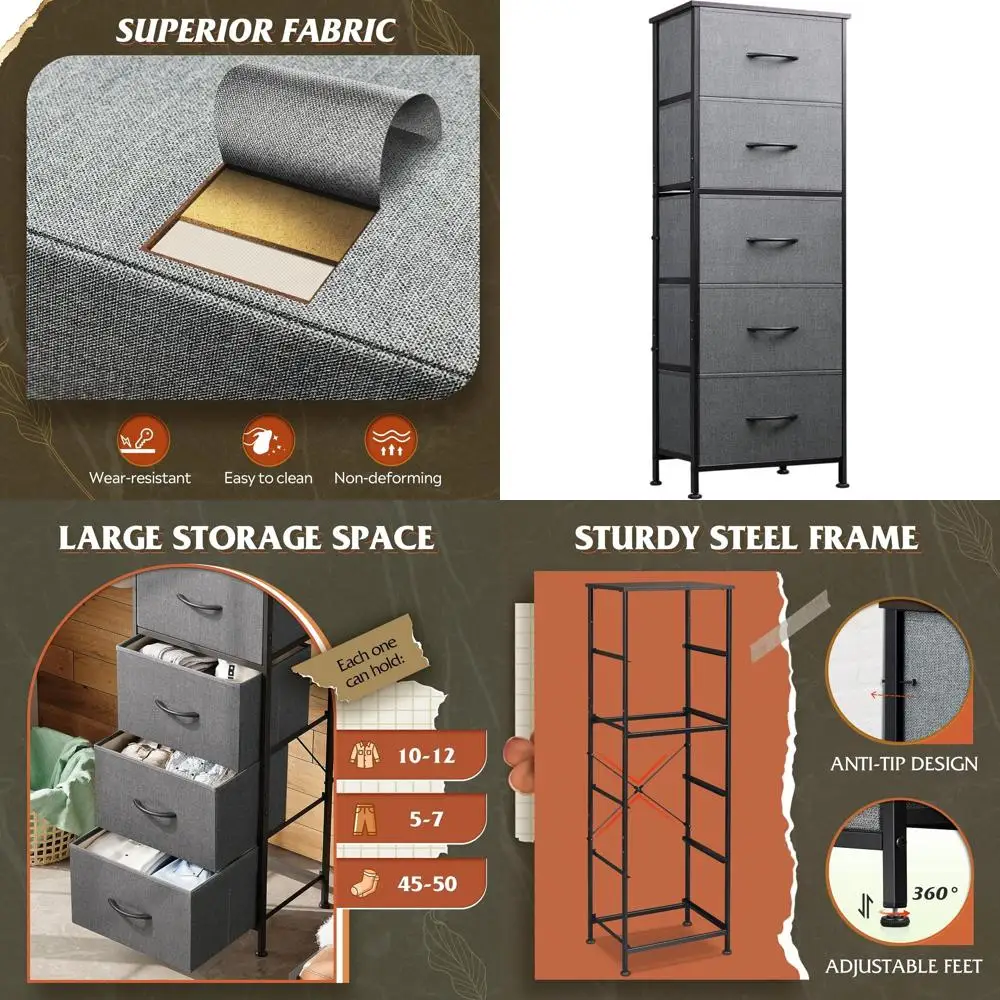 SUPERIOR FABRIC

Wear-resistant
Easy to clean
Non-deforming

LARGE STORAGE SPACE

Each one can hold:

10-12

5-7

45-50

STURDY STEEL FRAME

ANTI-TIP DESIGN

360°

ADJUSTABLE FEET