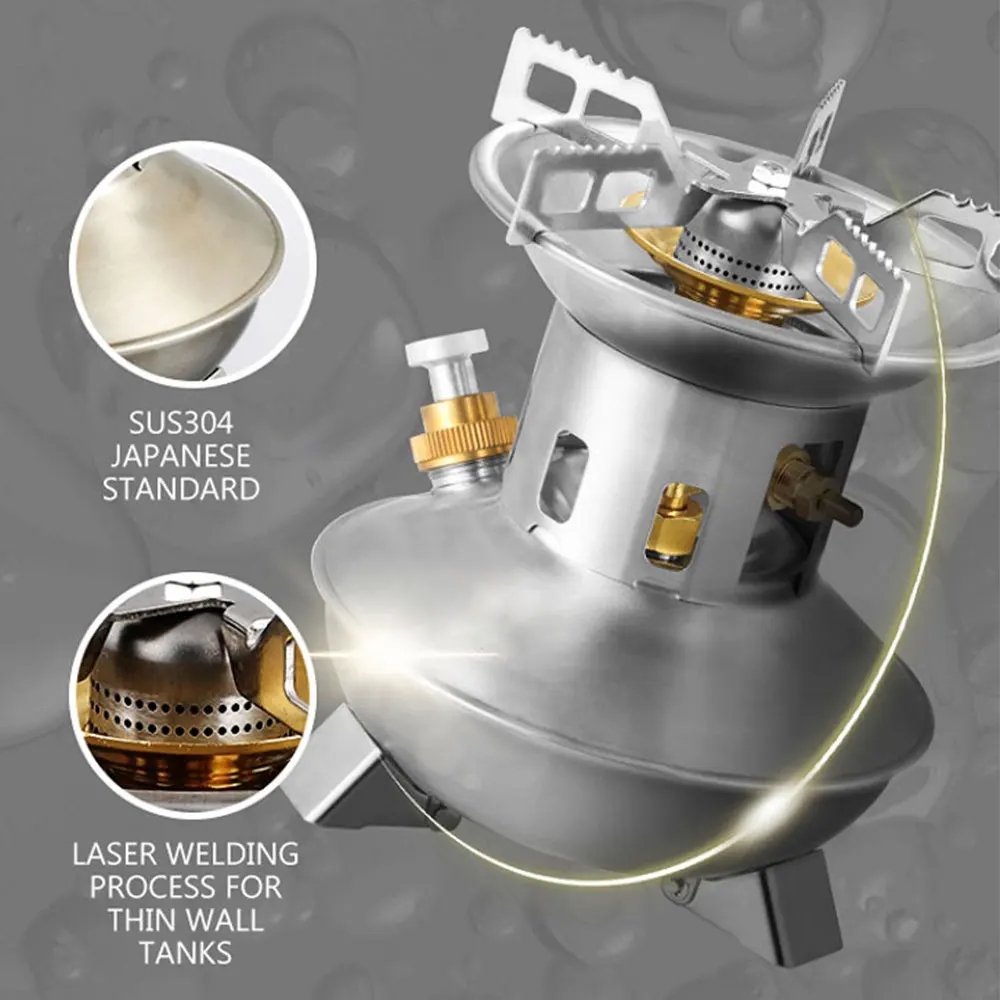 SUS304
JAPANESE
STANDARD

LASER WELDING
PROCESS FOR
THIN WALL
TANKS