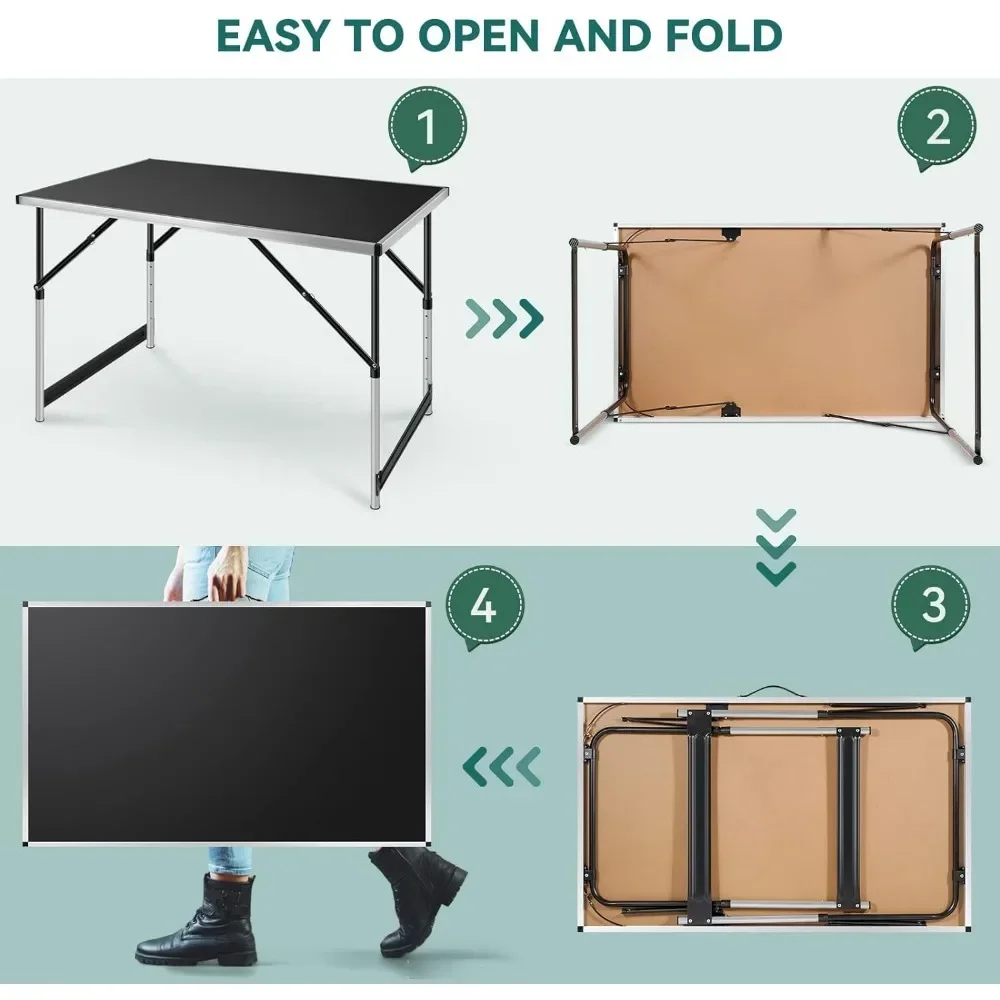 EASY TO OPEN AND FOLD

1

2

4

3