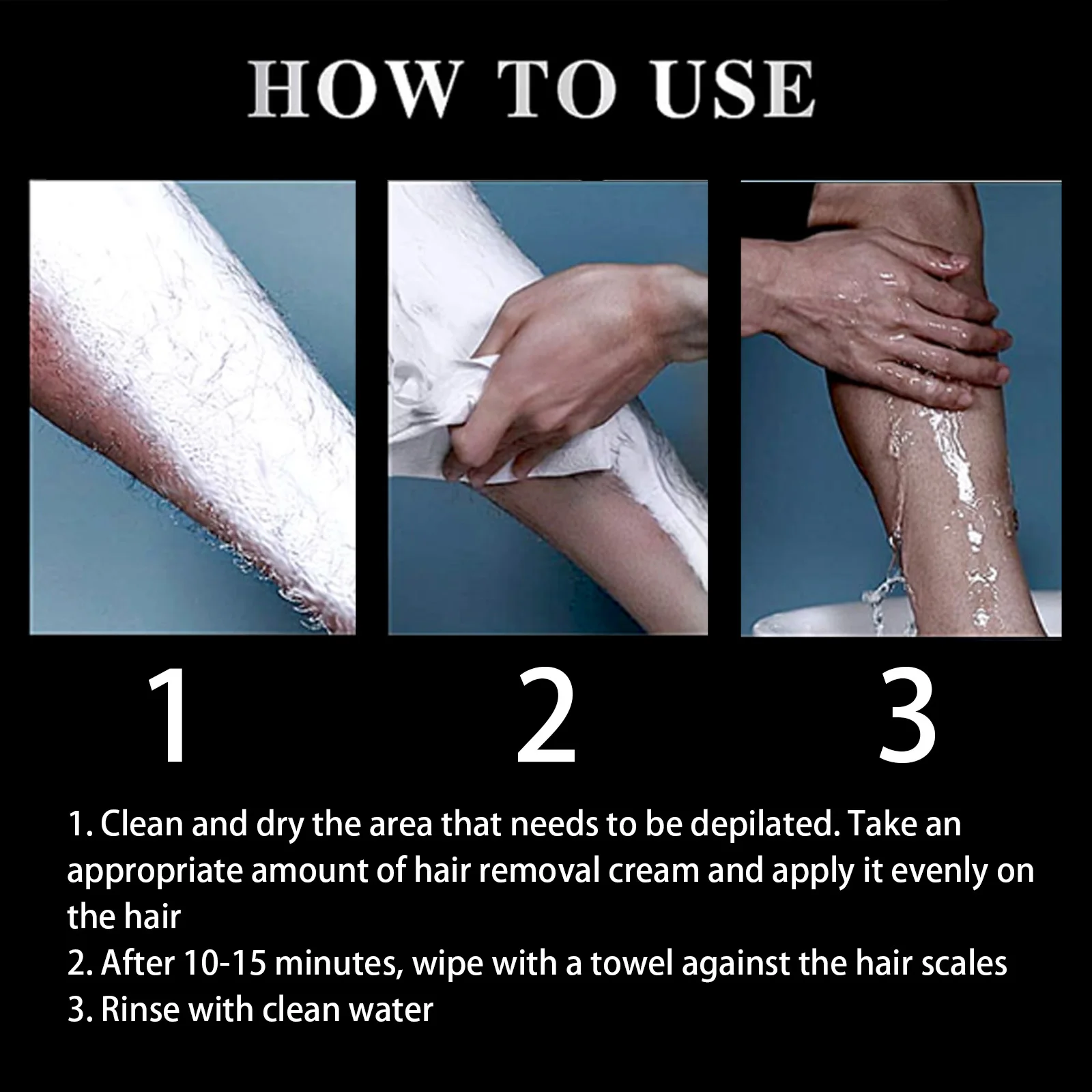 HOW TO USE

1

2

3

1. Clean and dry the area that needs to be depilated. Take an appropriate amount of hair removal cream and apply it evenly on the hair
2. After 10-15 minutes, wipe with a towel against the hair scales
3. Rinse with clean water