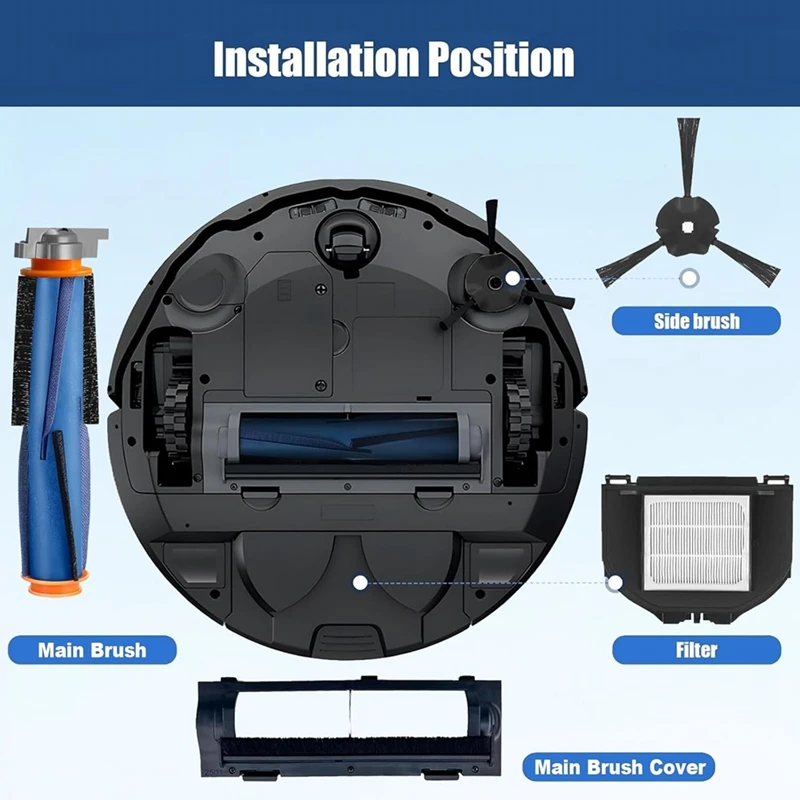 Installation Position

Side brush

Main Brush

Filter

Main Brush Cover