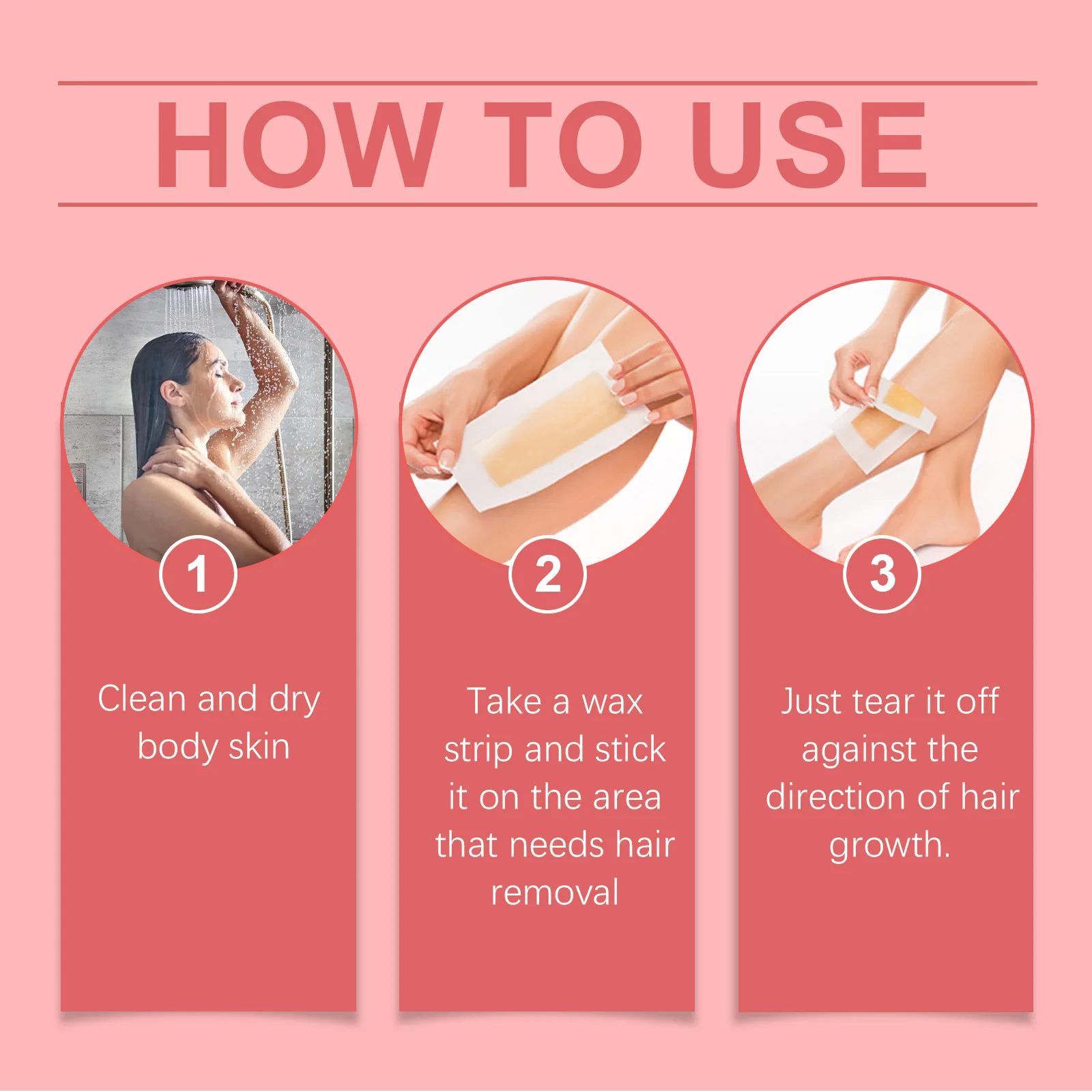 HOW TO USE

1

Clean and dry body skin

2

Take a wax strip and stick it on the area that needs hair removal

3

Just tear it off against the direction of hair growth.