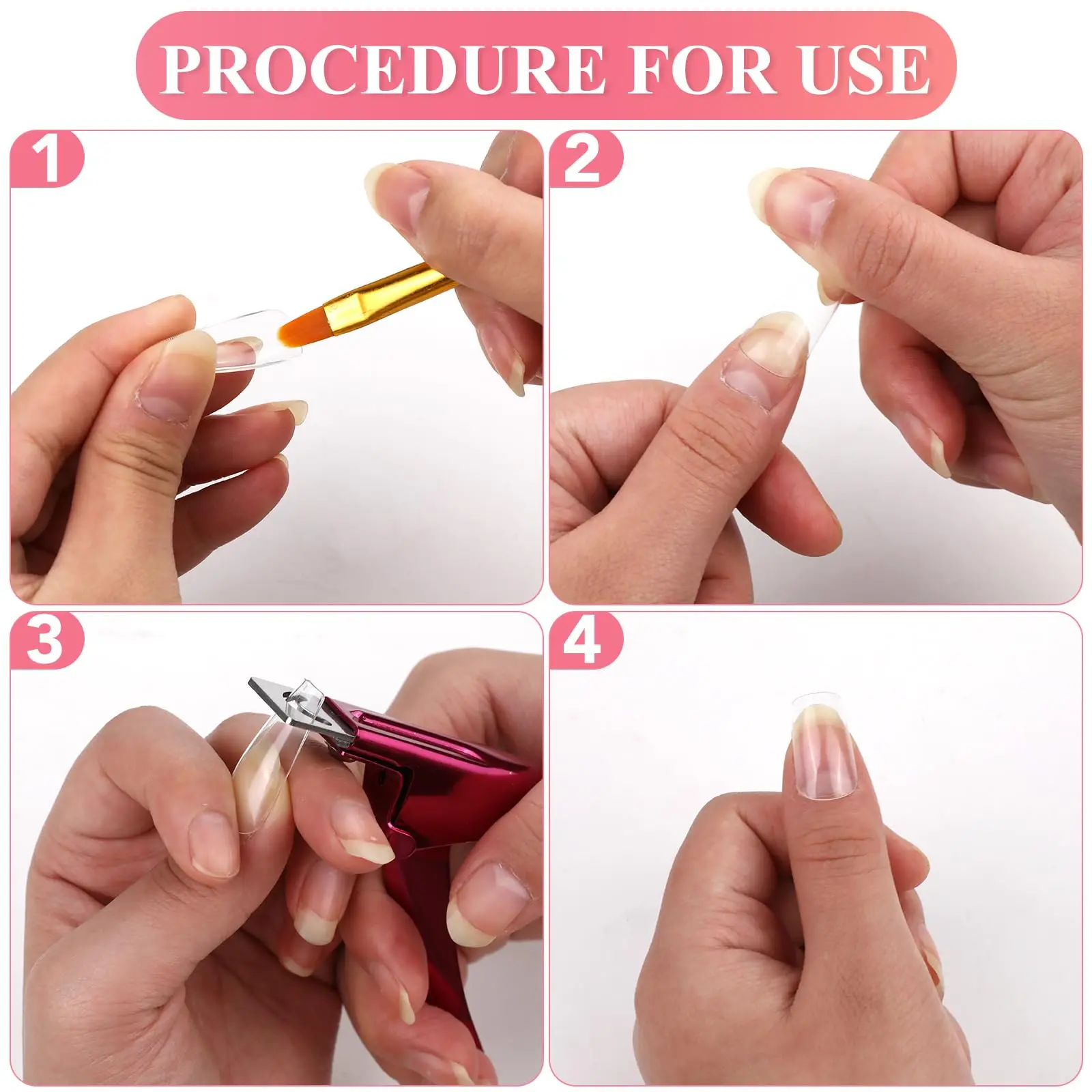 PROCEDURE FOR USE

1

2

3

4