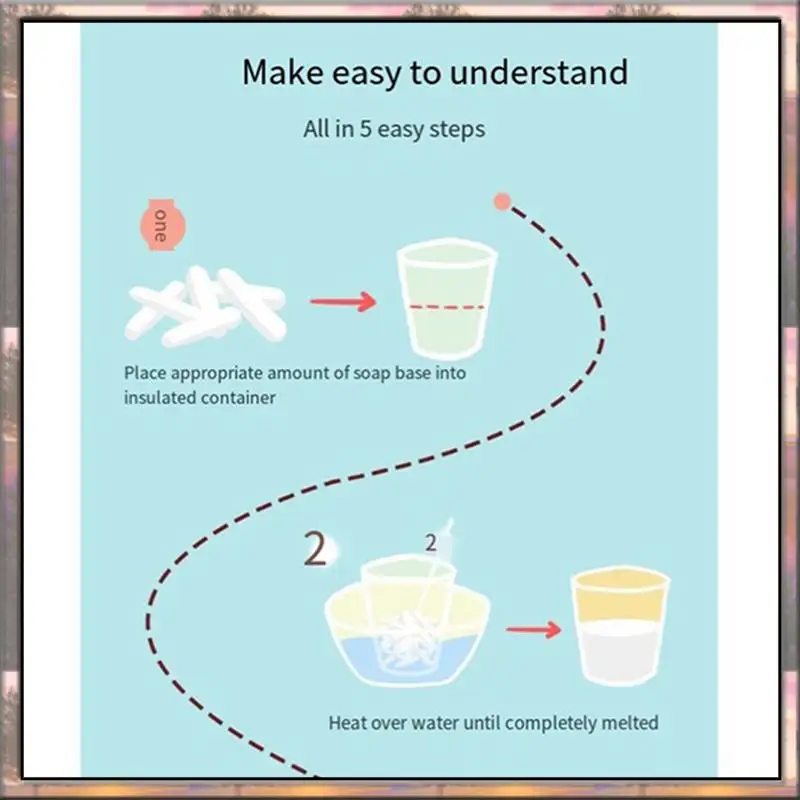 Make easy to understand

All in 5 easy steps

one

Place appropriate amount of soap base into insulated container

2

2

Heat over water until completely melted