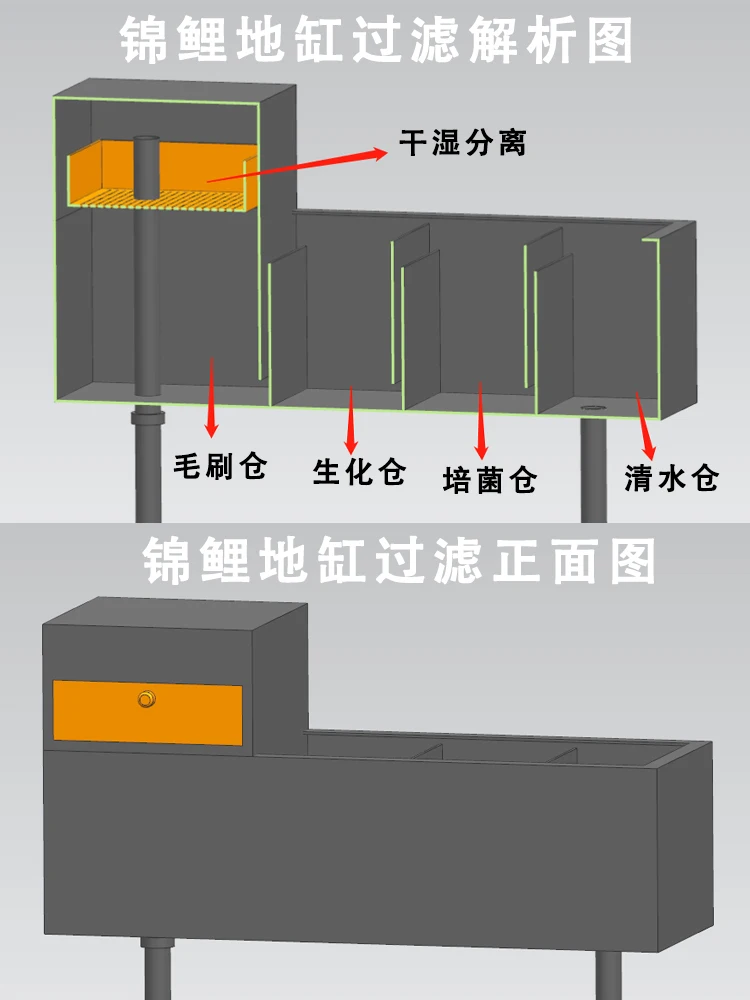 锦鲤地缸过滤解析图

干湿分离

毛刷仓

生化仓

培菌仓

清水仓

锦鲤地缸过滤正面图