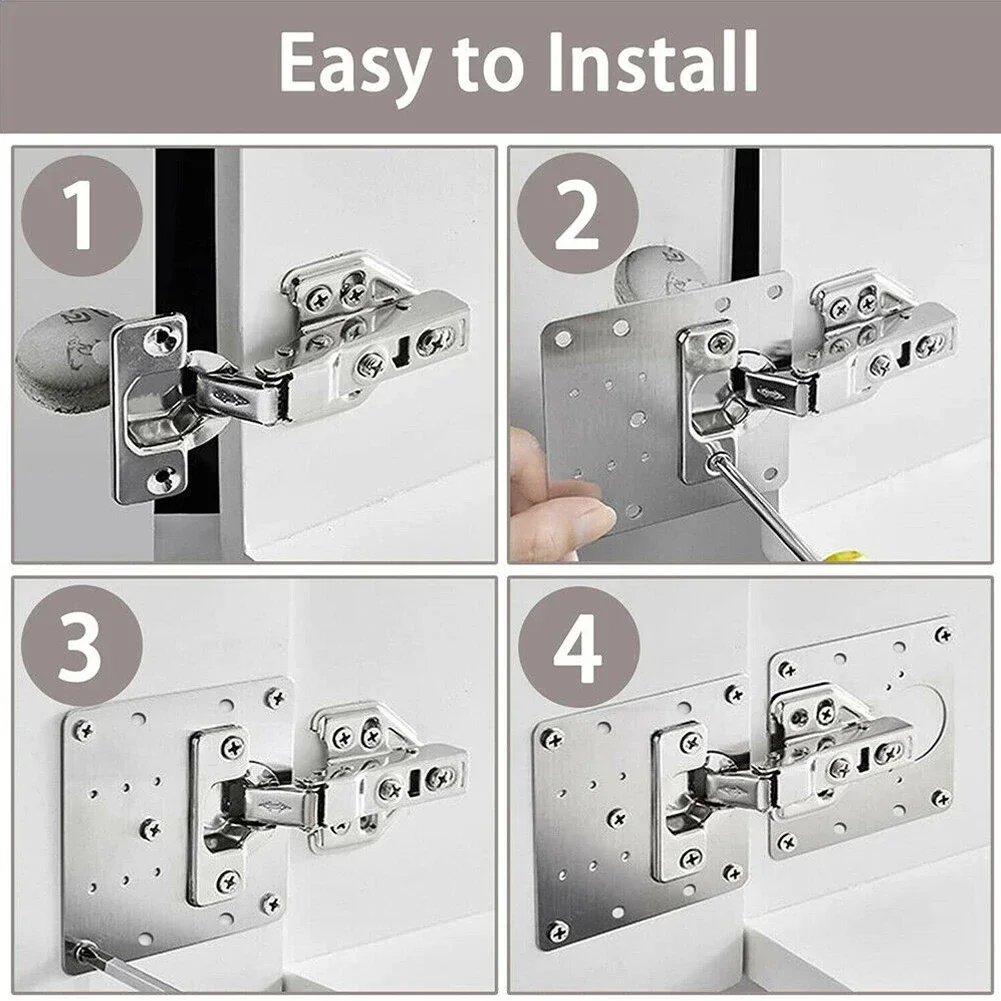 Easy to Install

1

2

3

4