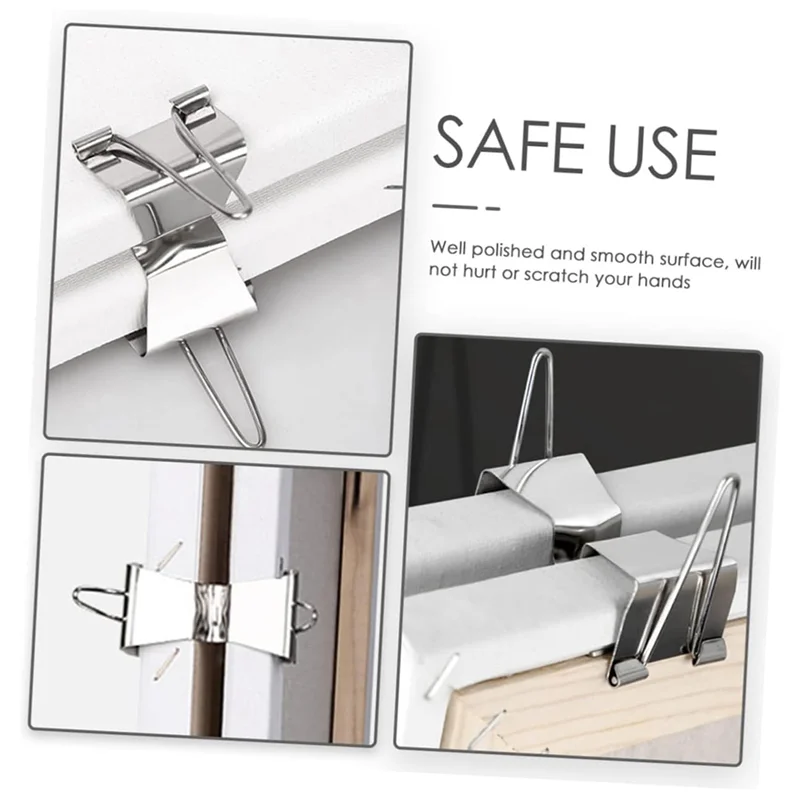 SAFE USE

Well polished and smooth surface, will not hurt or scratch your hands