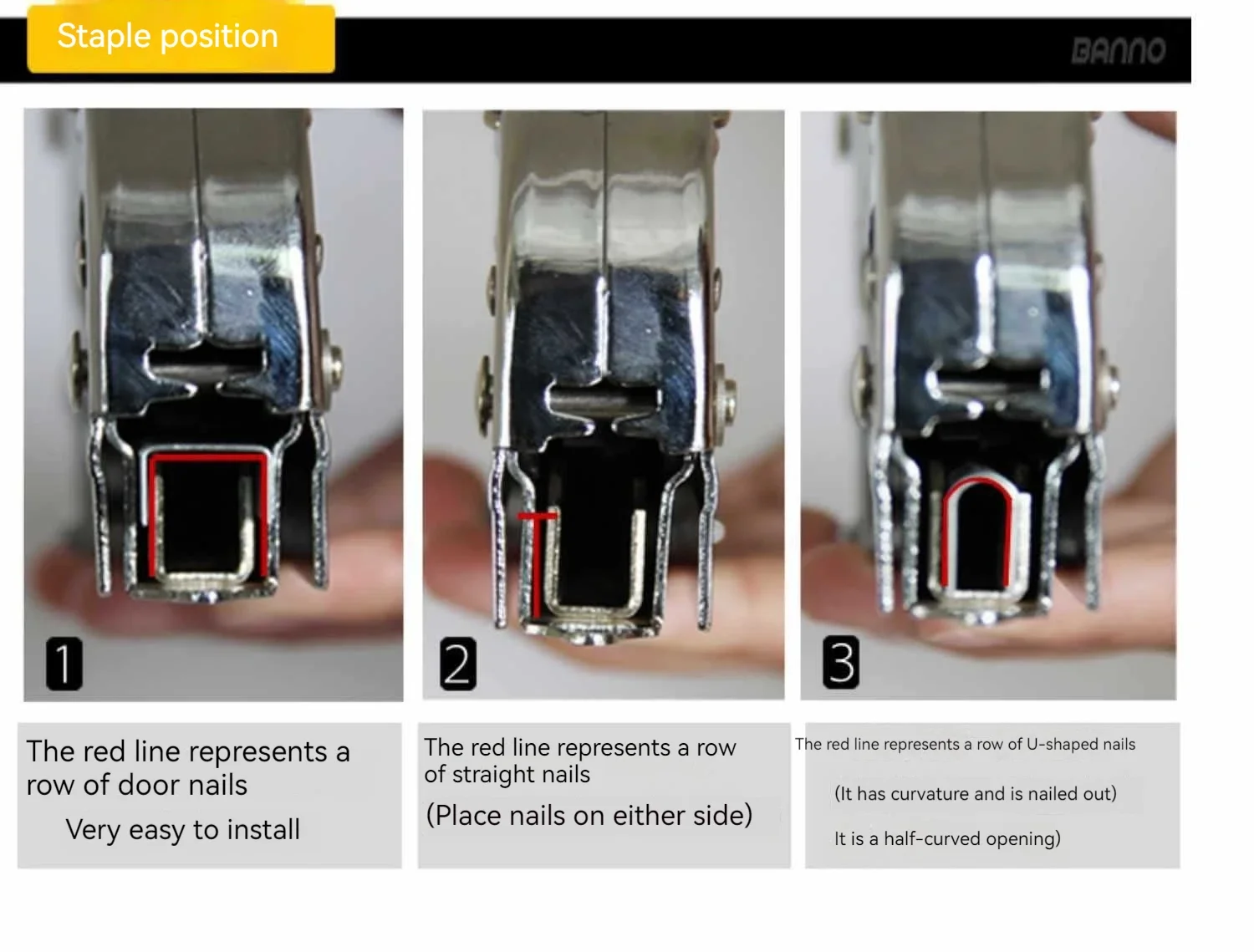 Staple position

BANNO

1

2

3

The red line represents a row of door nails

Very easy to install

The red line represents a row of straight nails

(Place nails on either side)

The red line represents a row of U-shaped nails

(It has curvature and is nailed out)

It is a half-curved opening)