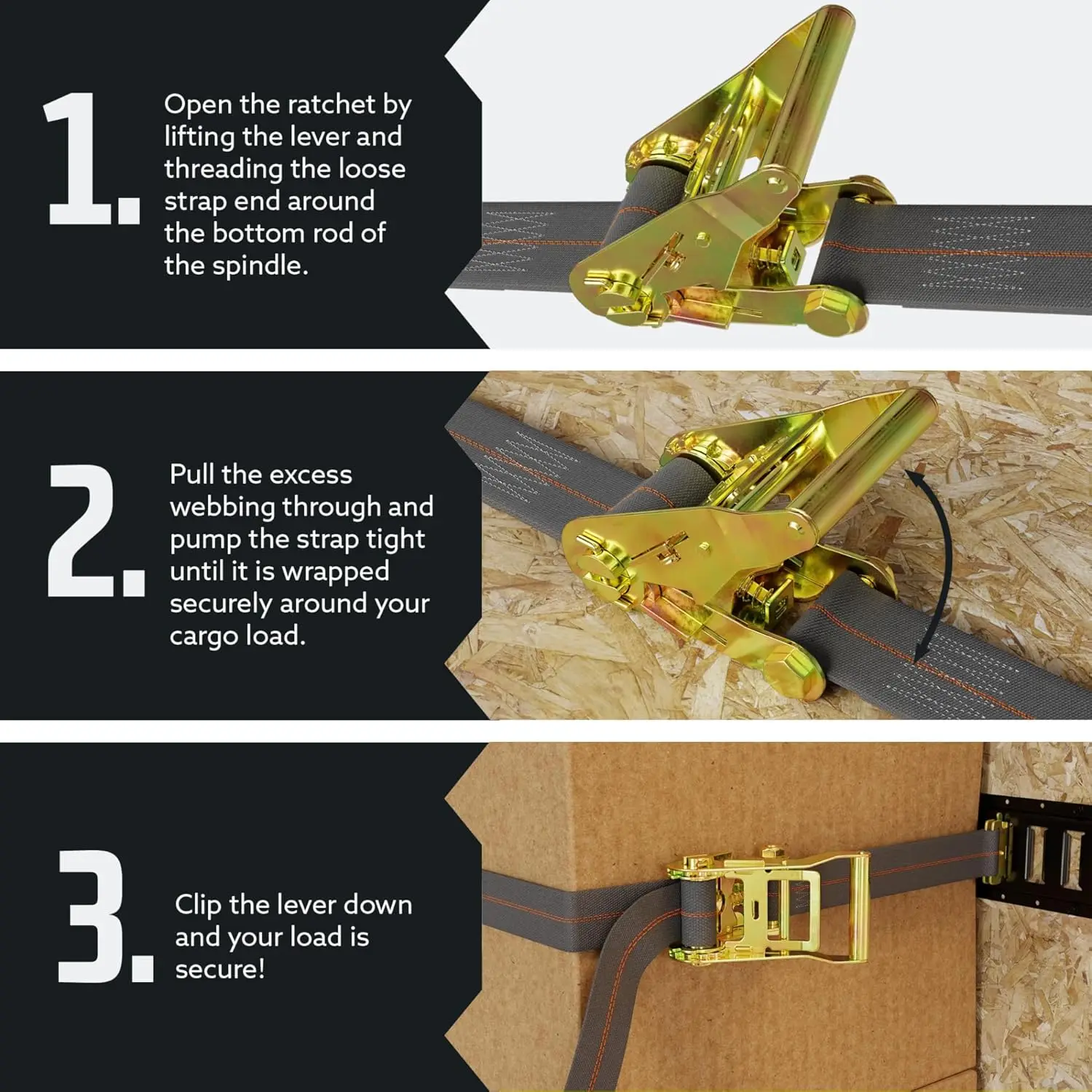 1. Open the ratchet by lifting the lever and threading the loose strap end around the bottom rod of the spindle.

2. Pull the excess webbing through and pump the strap tight until it is wrapped securely around your cargo load.

3. Clip the lever down and your load is secure!