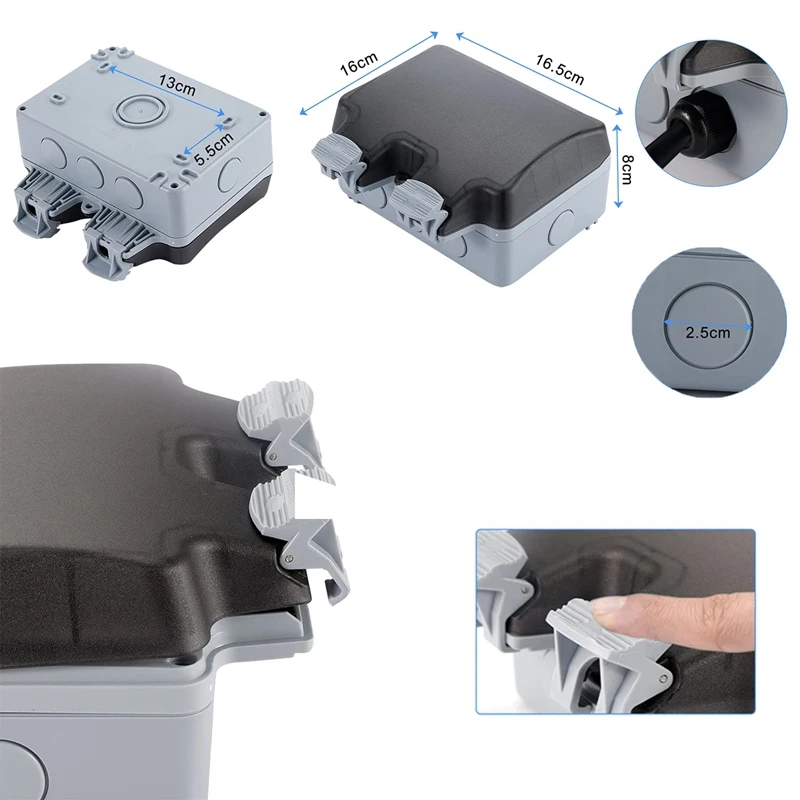 13cm
5.5cm
16cm
16.5cm
8cm
2.5cm