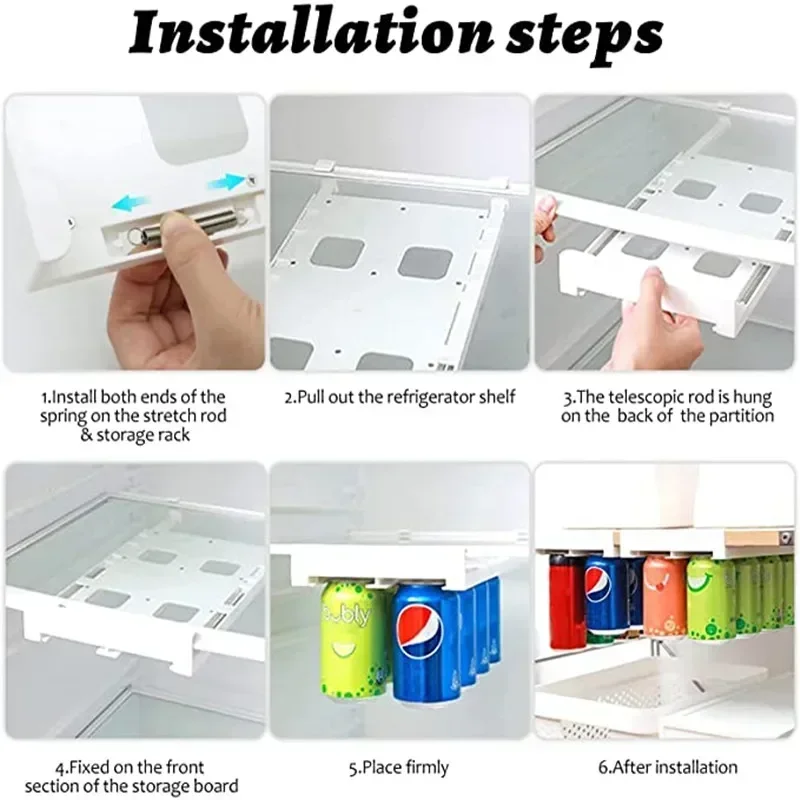 Installation steps

1.Install both ends of the spring on the stretch rod & storage rack

2.Pull out the refrigerator shelf

3.The telescopic rod is hung on the back of the partition

bubly

4.Fixed on the front section of the storage board

5.Place firmly

6.After installation