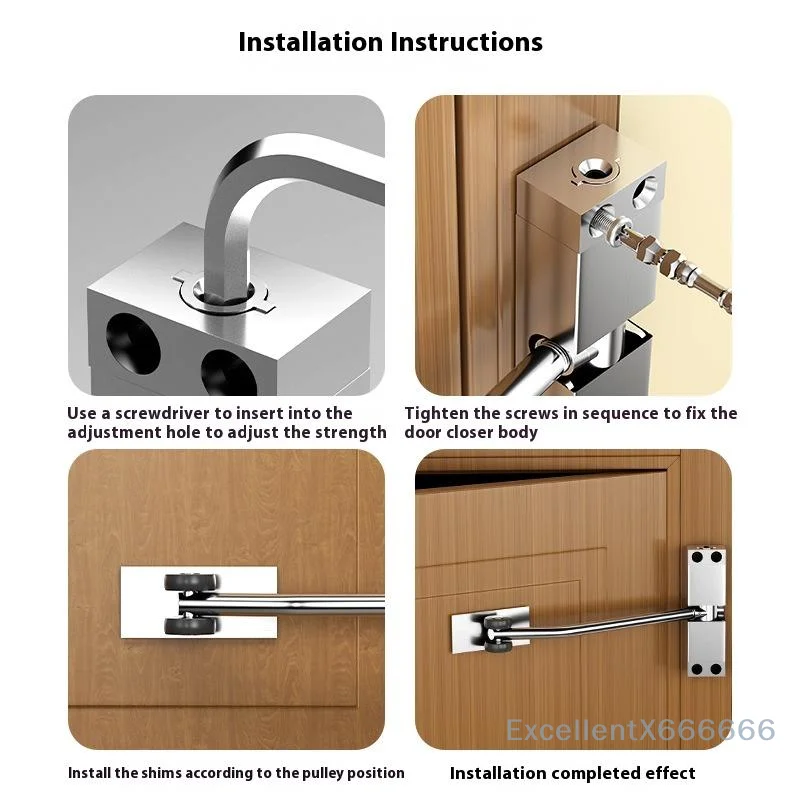 Installation Instructions

Use a screwdriver to insert into the adjustment hole to adjust the strength

Tighten the screws in sequence to fix the door closer body

ExcellentX666666

Install the shims according to the pulley position

Installation completed effect