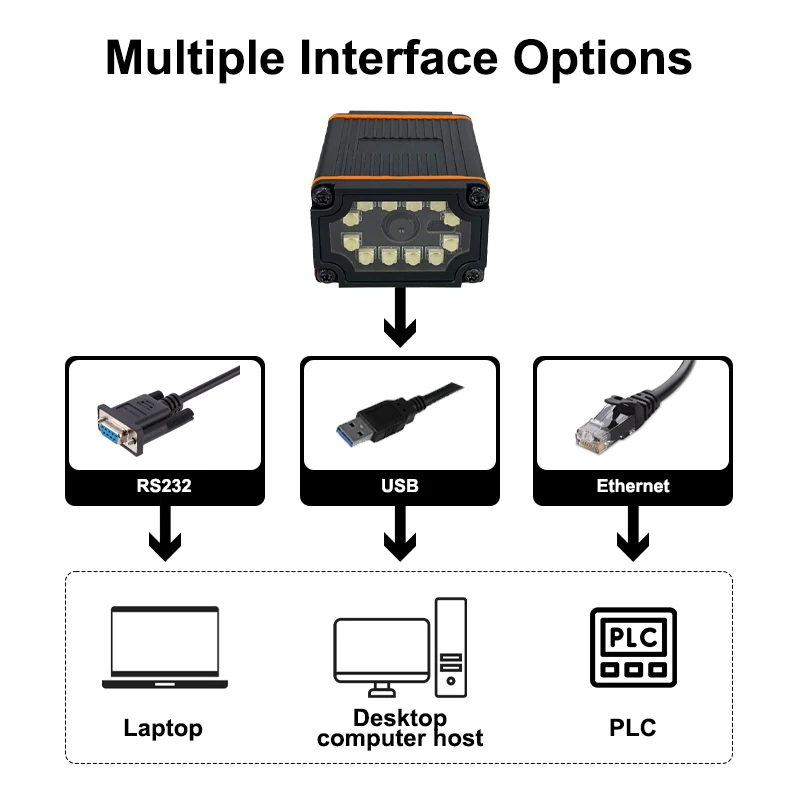 Multiple Interface Options

RS232

USB

Ethernet

Laptop

Desktop computer host

PLC

PLC